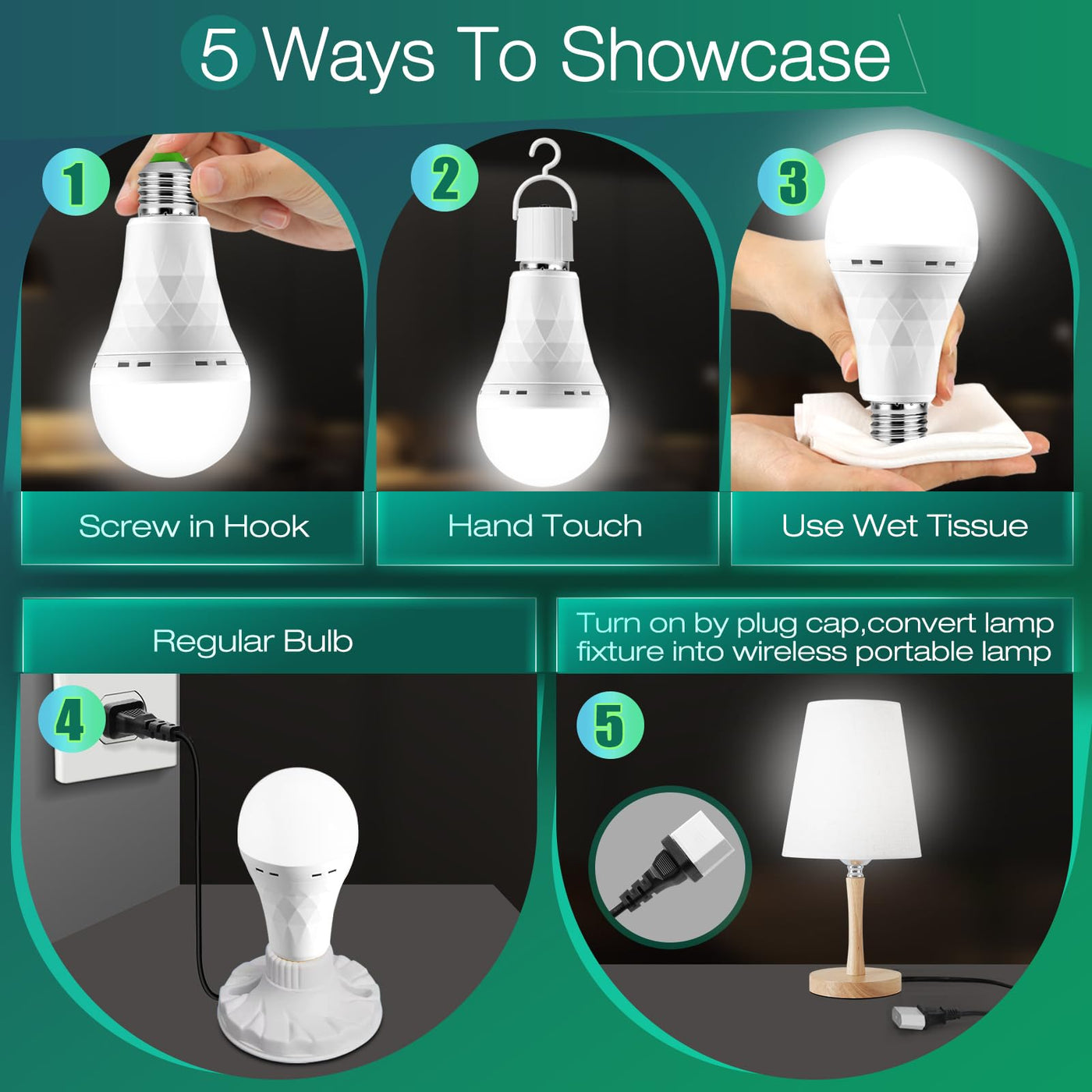 5 Ways To Showcase

1

Screw in Hook

2

Hand Touch

3

Use Wet Tissue

Regular Bulb

4

Turn on by plug cap,convert lamp fixture into wireless portable lamp

5