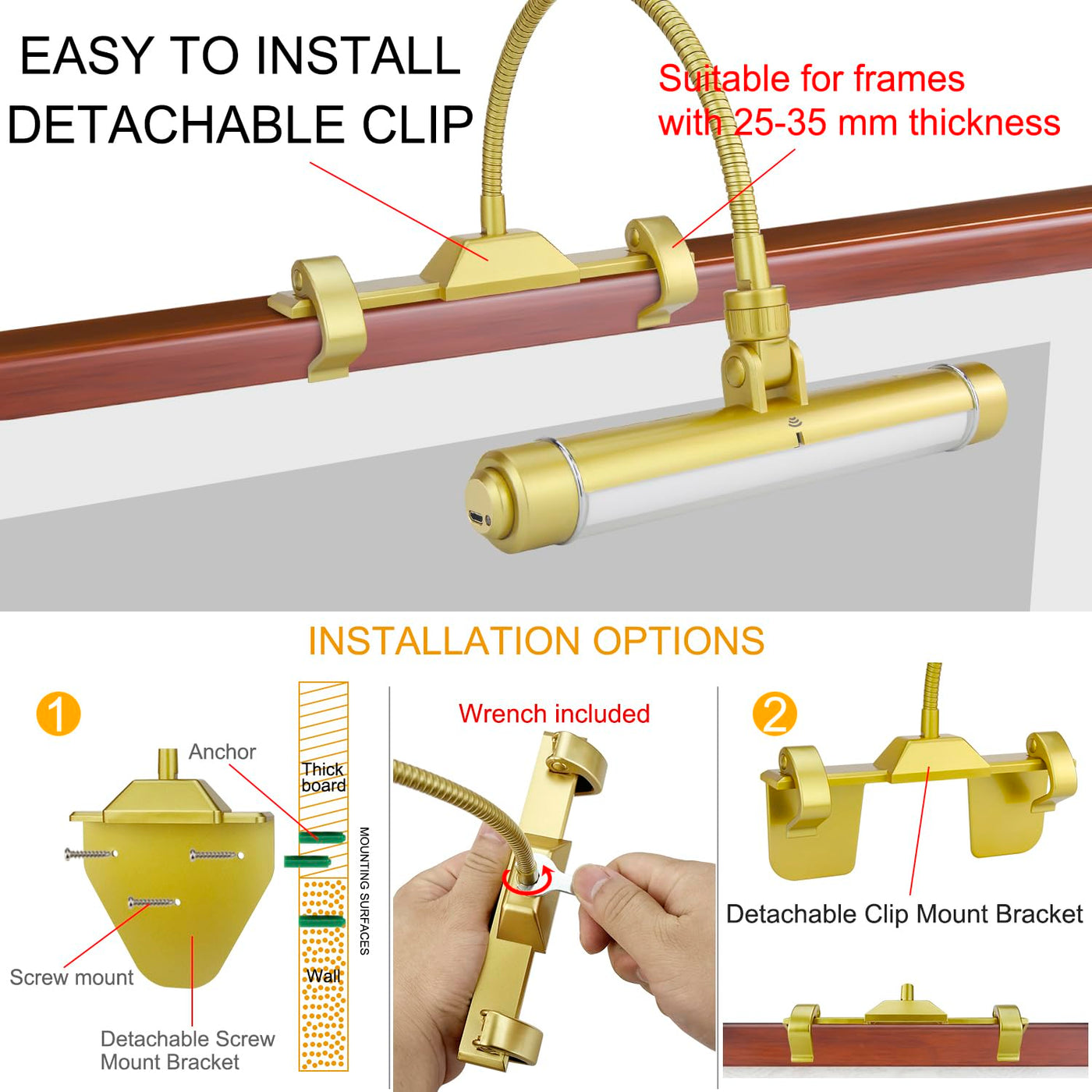 EASY TO INSTALL
DETACHABLE CLIP

Suitable for frames
with 25-35 mm thickness

INSTALLATION OPTIONS

1

Anchor

Thick board

MOUNTING SURFACES

Wall

Screw mount

Detachable Screw Mount Bracket

Wrench included

2

Detachable Clip Mount Bracket