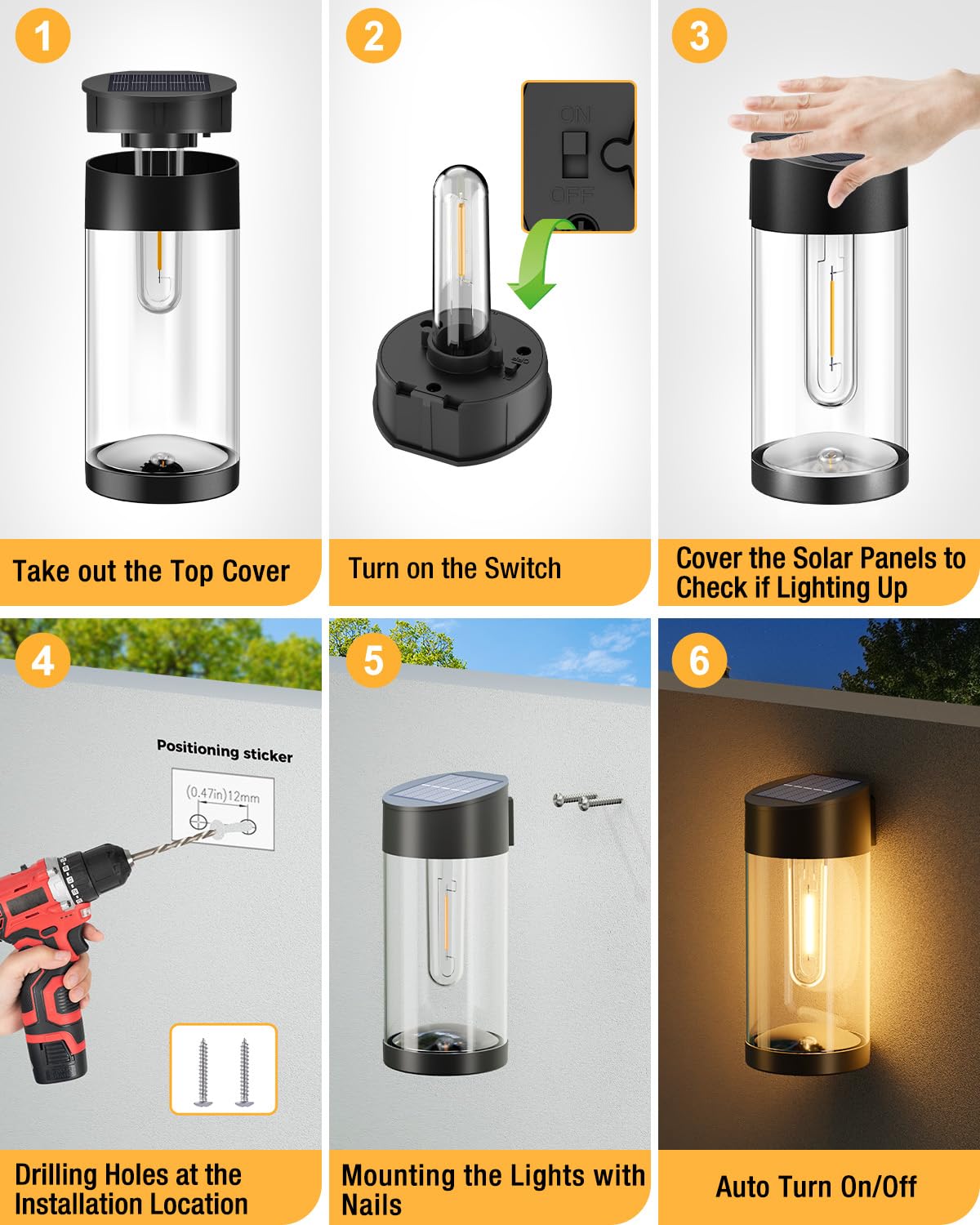 1

Take out the Top Cover

2

ON
OFF

Turn on the Switch

3

Cover the Solar Panels to Check if Lighting Up

4

Positioning sticker

(0.47in)12mm

Drilling Holes at the Installation Location

5

Mounting the Lights with Nails

6

Auto Turn On/Off