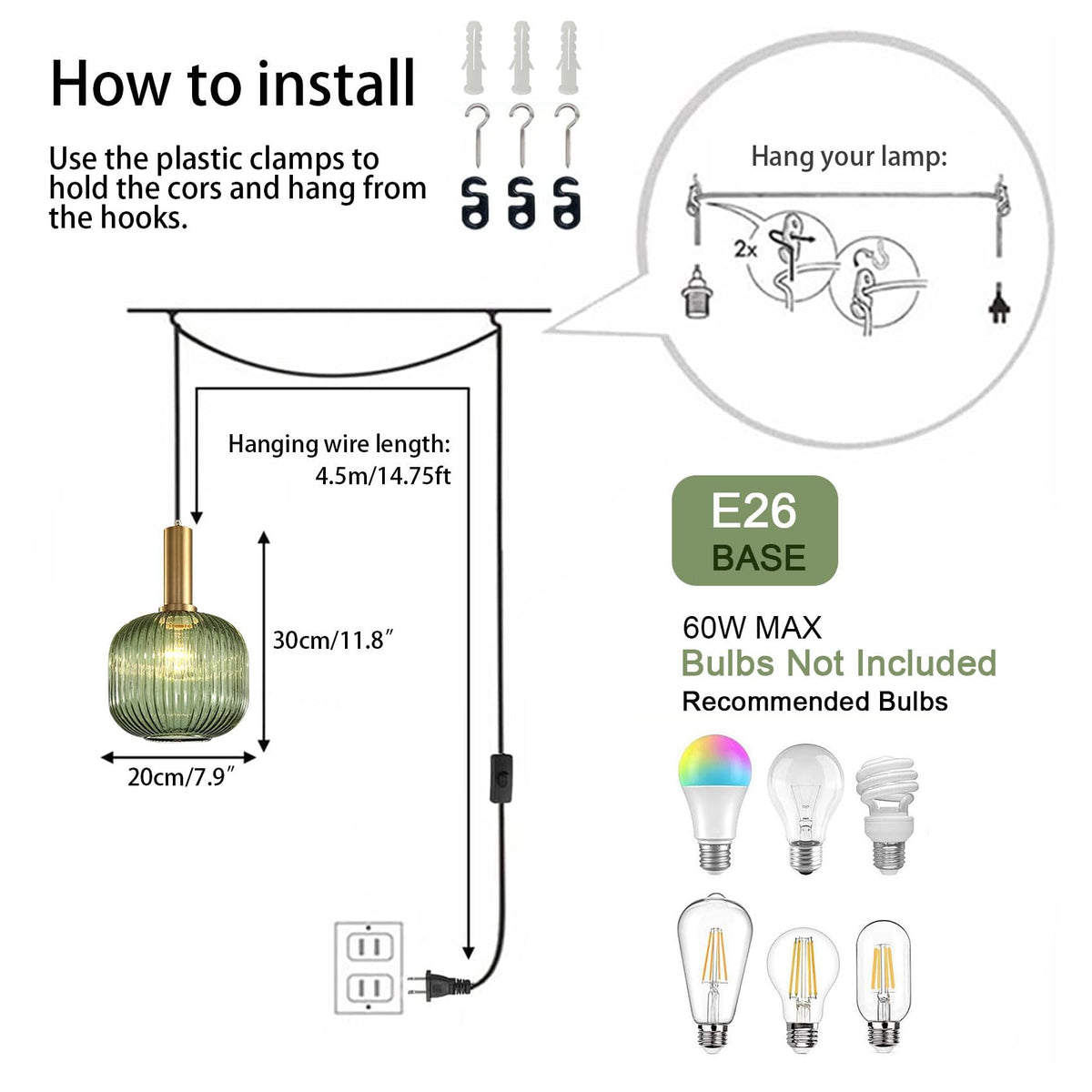 How to install

Use the plastic clamps to hold the cors and hang from the hooks.

Hang your lamp:

2x

Hanging wire length:
4.5m/14.75ft

30cm/11.8″

20cm/7.9″

E26
BASE

60W MAX
Bulbs Not Included
Recommended Bulbs