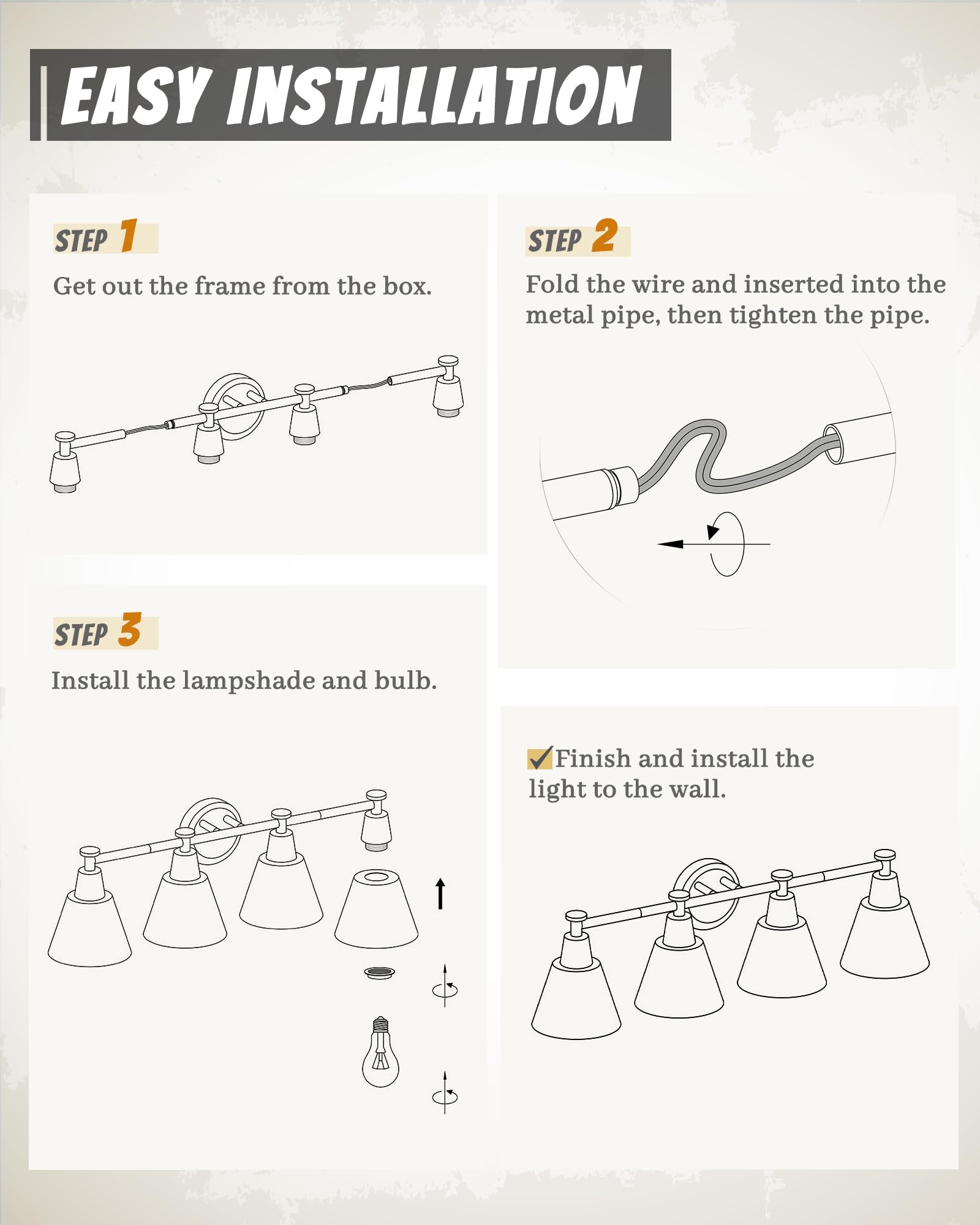 EASY INSTALLATION

STEP 1

Get out the frame from the box.

STEP 2

Fold the wire and inserted into the metal pipe, then tighten the pipe.

STEP 3

Install the lampshade and bulb.

Finish and install the light to the wall.