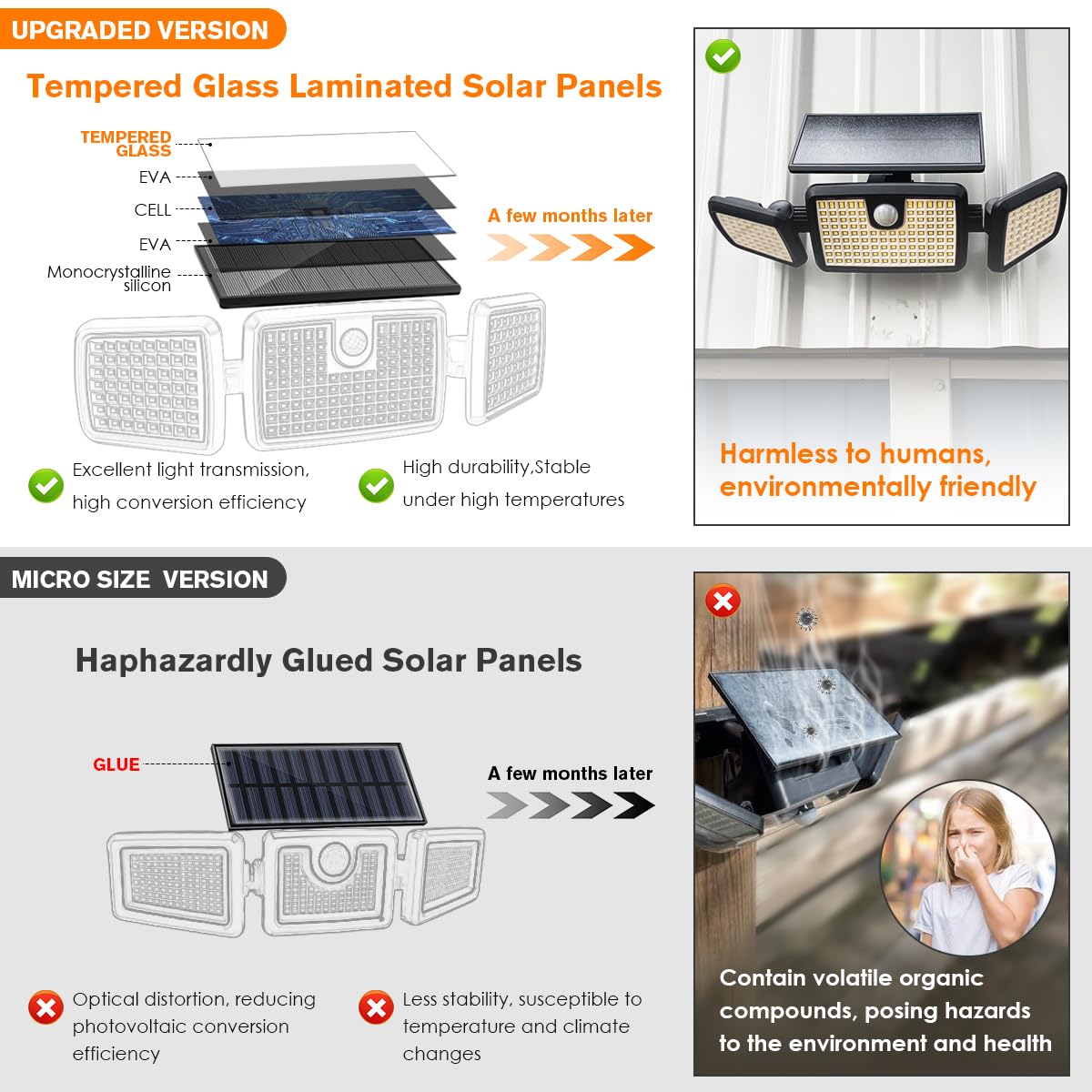 UPGRADED VERSION

Tempered Glass Laminated Solar Panels

TEMPERED GLASS

EVA

CELL

EVA

Monocrystalline silicon

A few months later

Excellent light transmission, high conversion efficiency

High durability,Stable under high temperatures

Harmless to humans, environmentally friendly

MICRO SIZE VERSION

Haphazardly Glued Solar Panels

GLUE

A few months later

Optical distortion, reducing photovoltaic conversion efficiency

Less stability, susceptible to temperature and climate changes

Contain volatile organic compounds, posing hazards to the environment and health