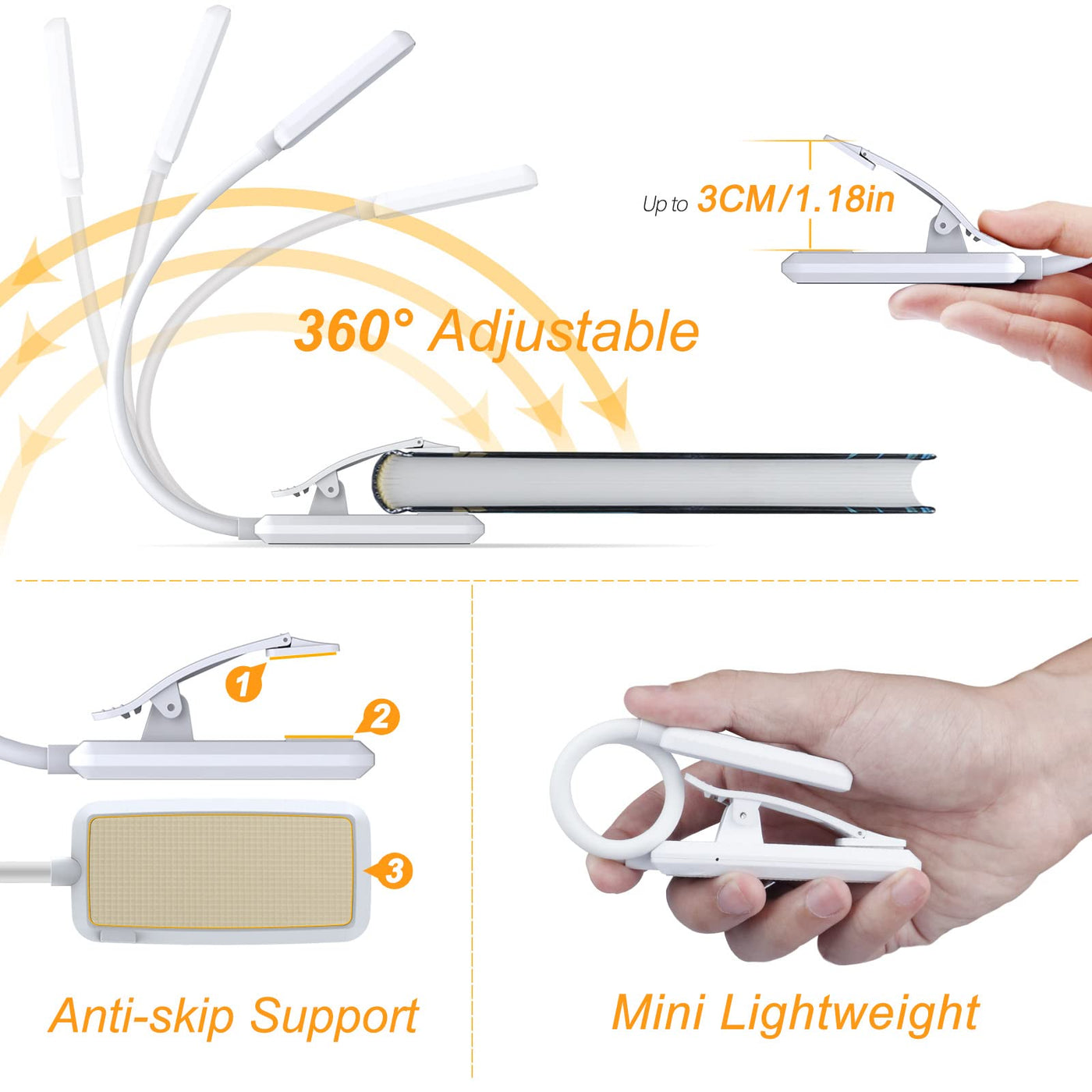 Up to 3CM/1.18in

360° Adjustable

1

2

3

Anti-skip Support

Mini Lightweight