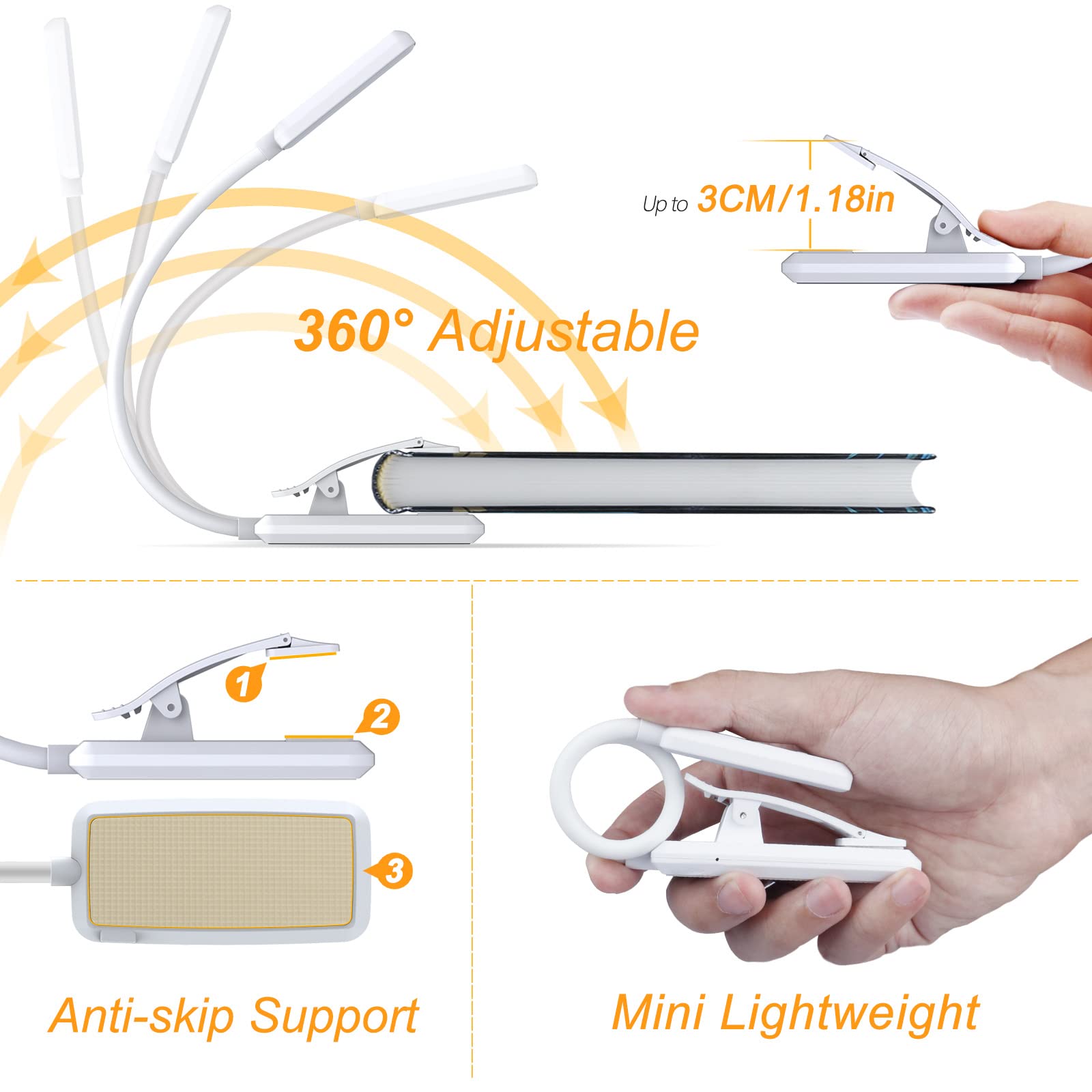 Up to 3CM/1.18in

360° Adjustable

1

2

3

Anti-skip Support

Mini Lightweight