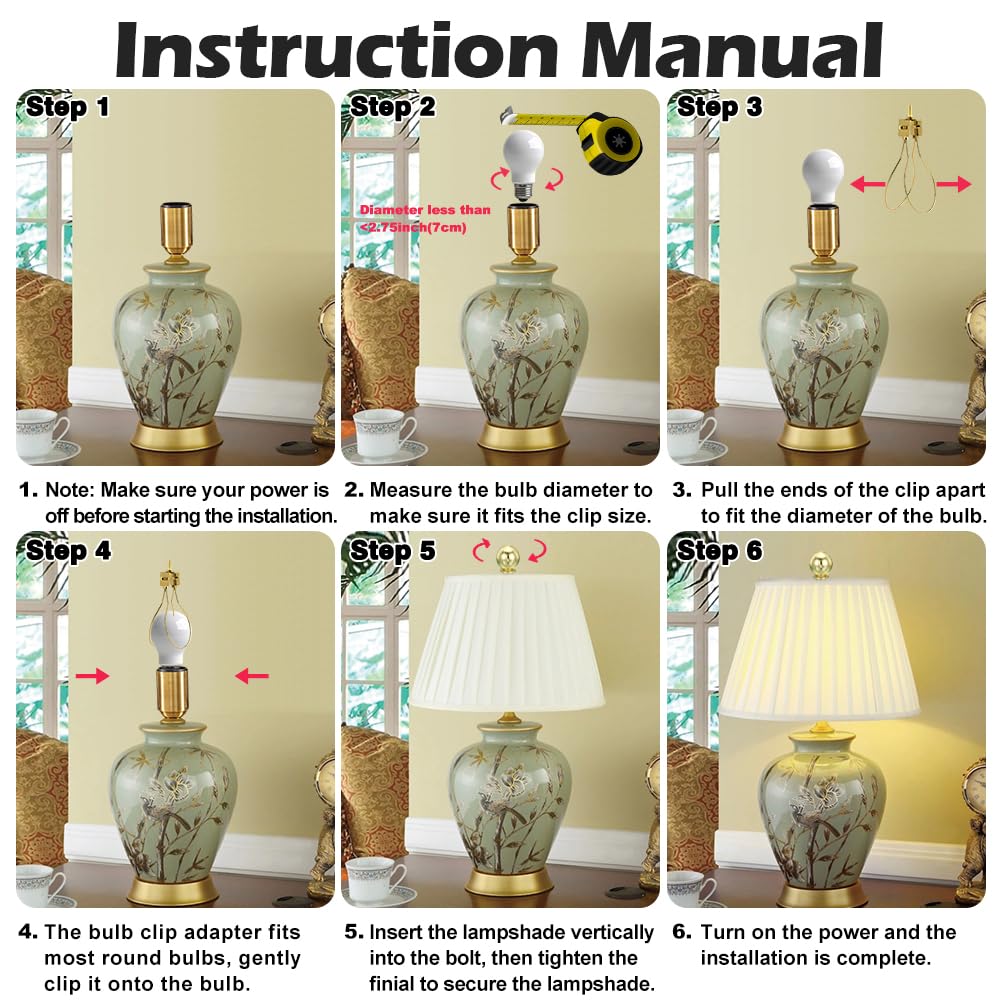 Instruction Manual

Step 1

1. Note: Make sure your power is off before starting the installation.

Step 2

Diameter less than <2.75inch(7cm)

2. Measure the bulb diameter to make sure it fits the clip size.

Step 3

3. Pull the ends of the clip apart to fit the diameter of the bulb.

Step 4

4. The bulb clip adapter fits most round bulbs, gently clip it onto the bulb.

Step 5

5. Insert the lampshade vertically into the bolt, then tighten the finial to secure the lampshade.

Step 6

6. Turn on the power and the installation is complete.