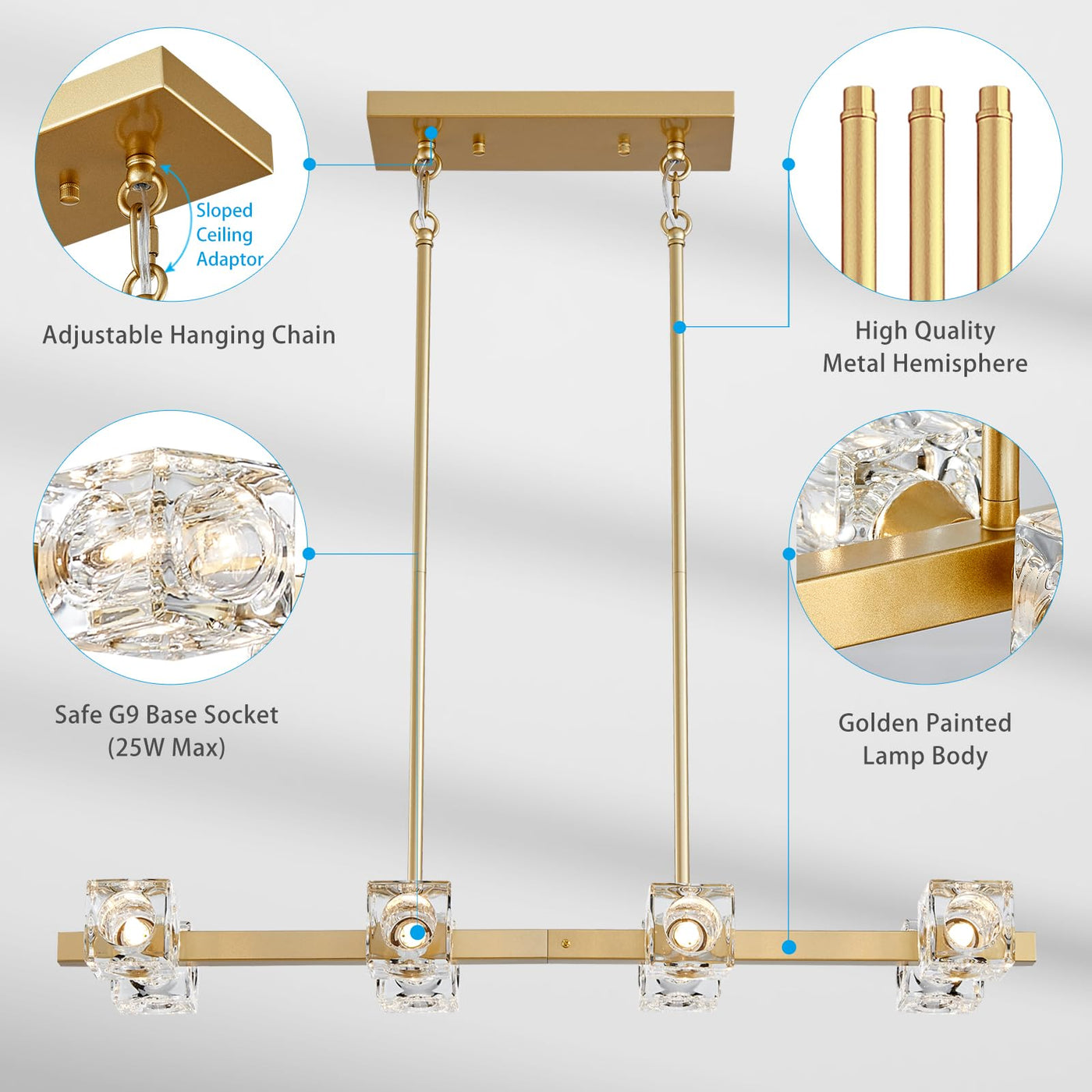 Sloped Ceiling Adaptor

Adjustable Hanging Chain

High Quality Metal Hemisphere

Safe G9 Base Socket (25W Max)

Golden Painted Lamp Body