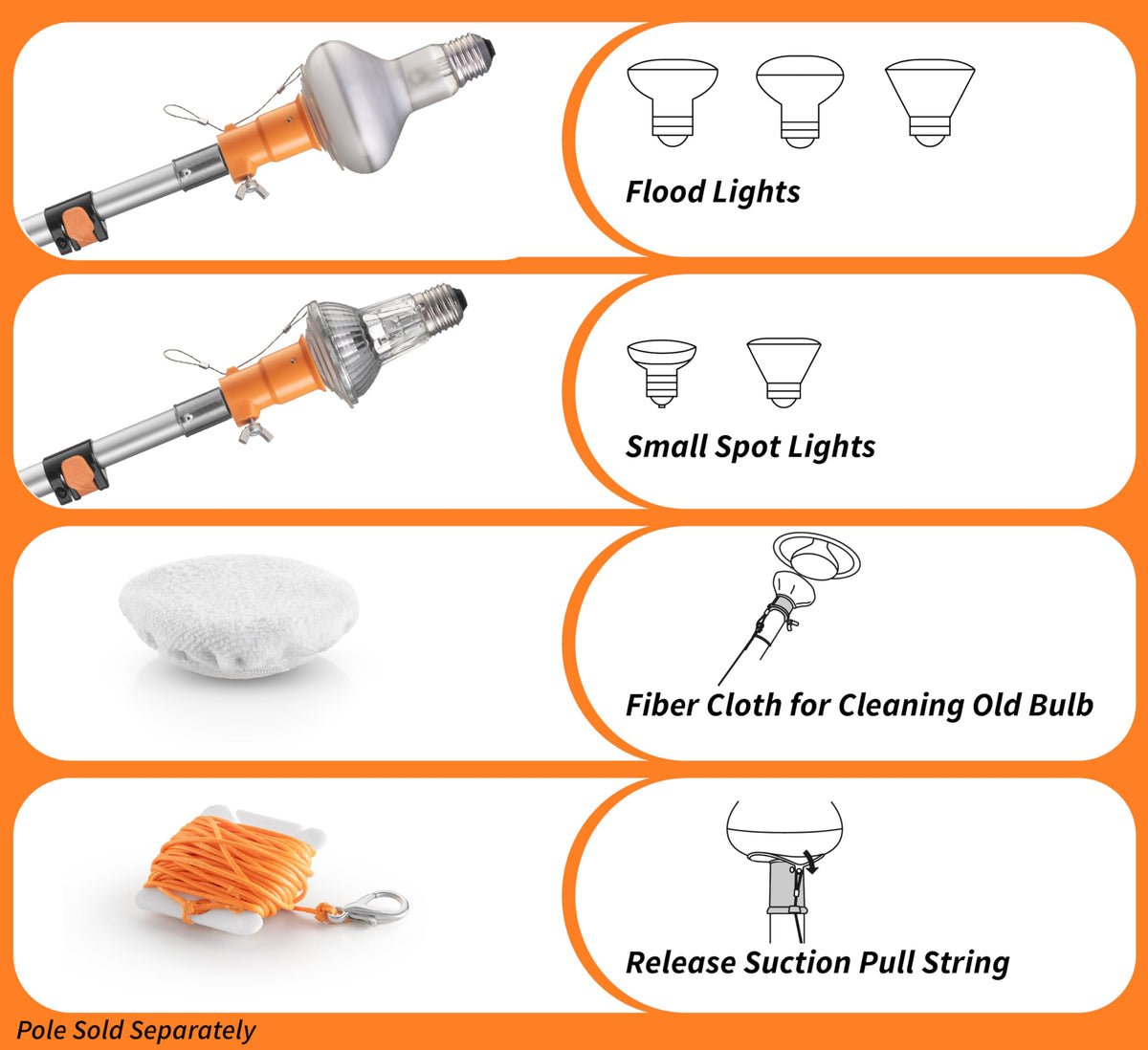 Flood Lights

Small Spot Lights

Fiber Cloth for Cleaning Old Bulb

Release Suction Pull String

Pole Sold Separately