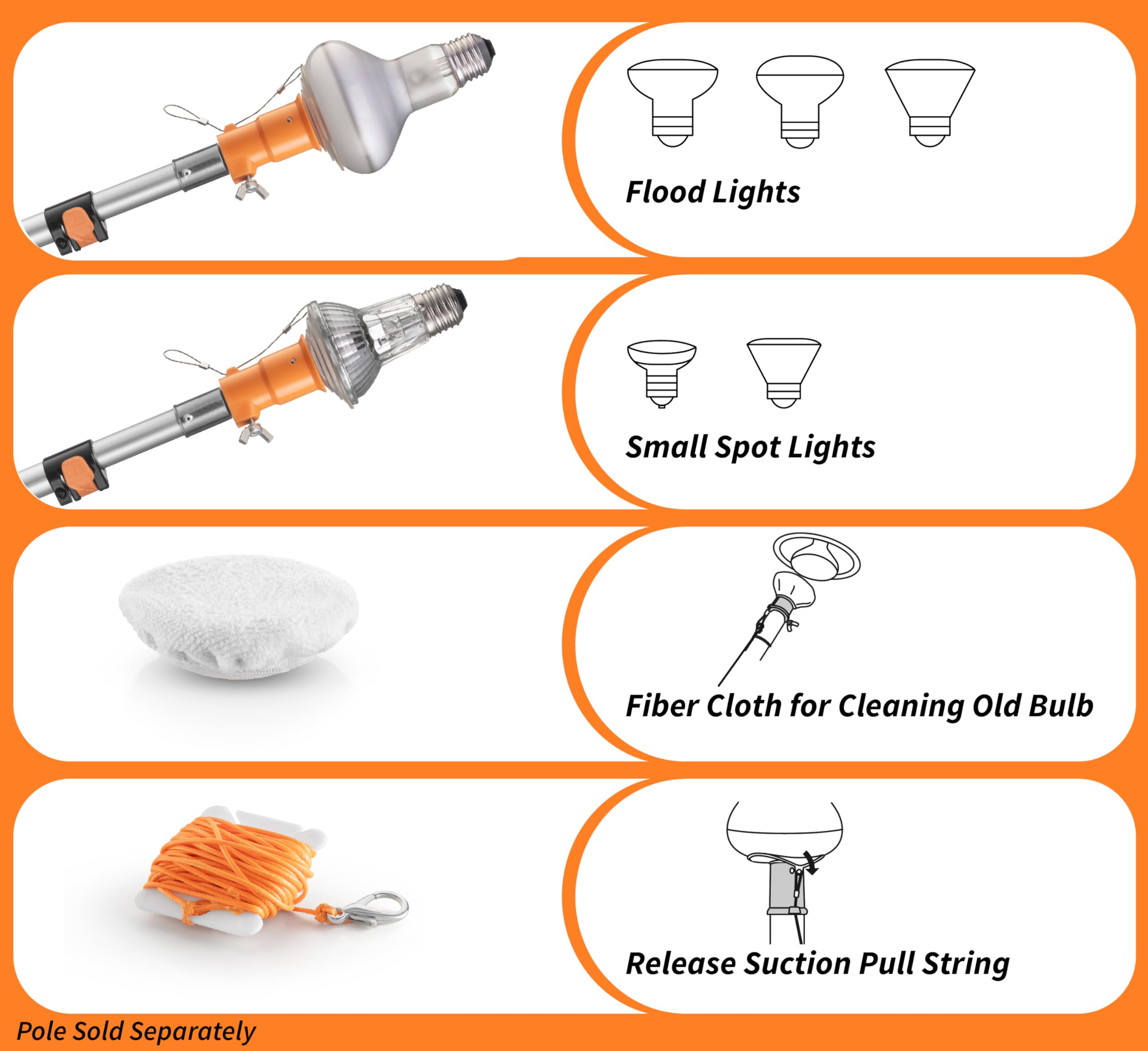 Flood Lights

Small Spot Lights

Fiber Cloth for Cleaning Old Bulb

Release Suction Pull String

Pole Sold Separately