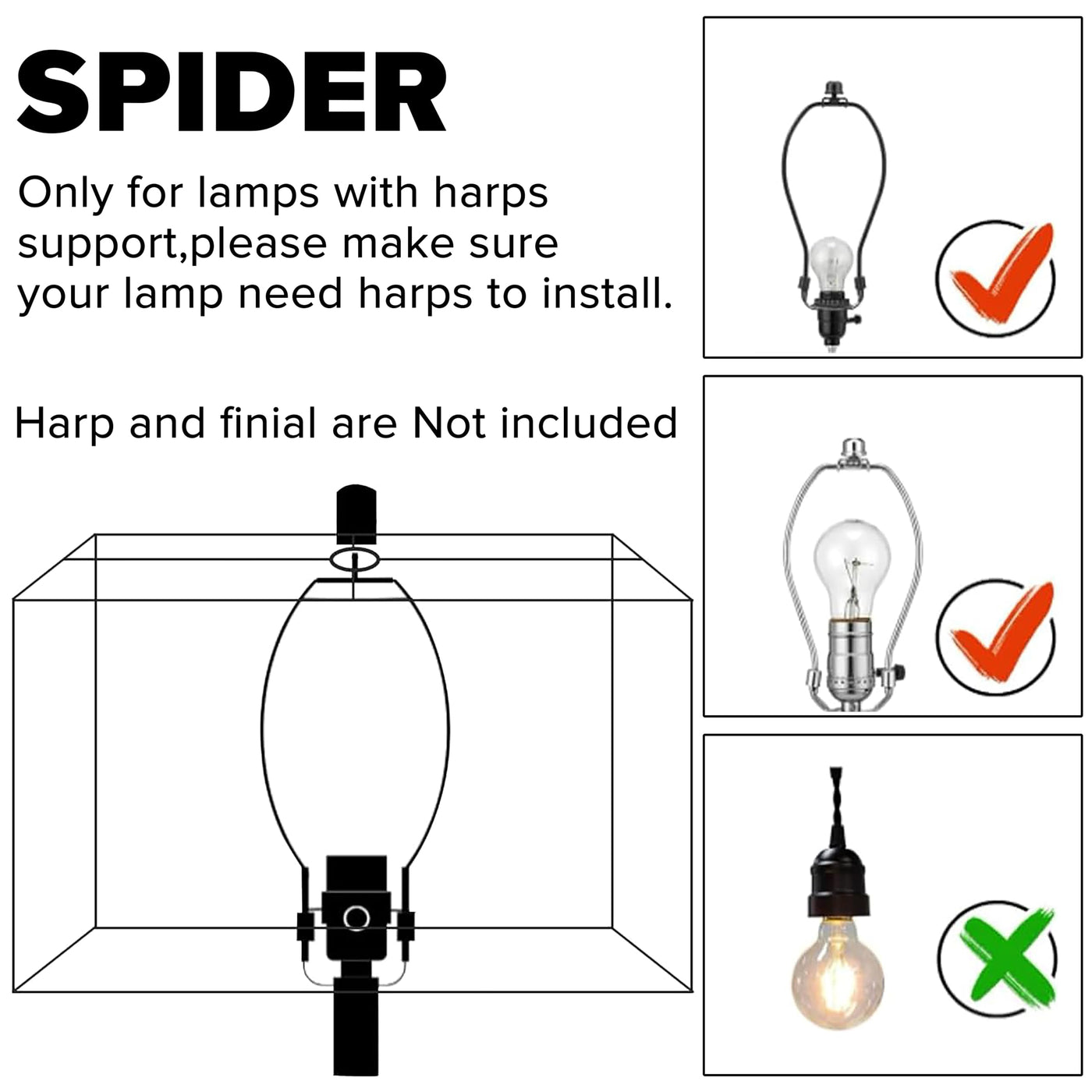 SPIDER

Only for lamps with harps support,please make sure your lamp need harps to install.

Harp and finial are Not included