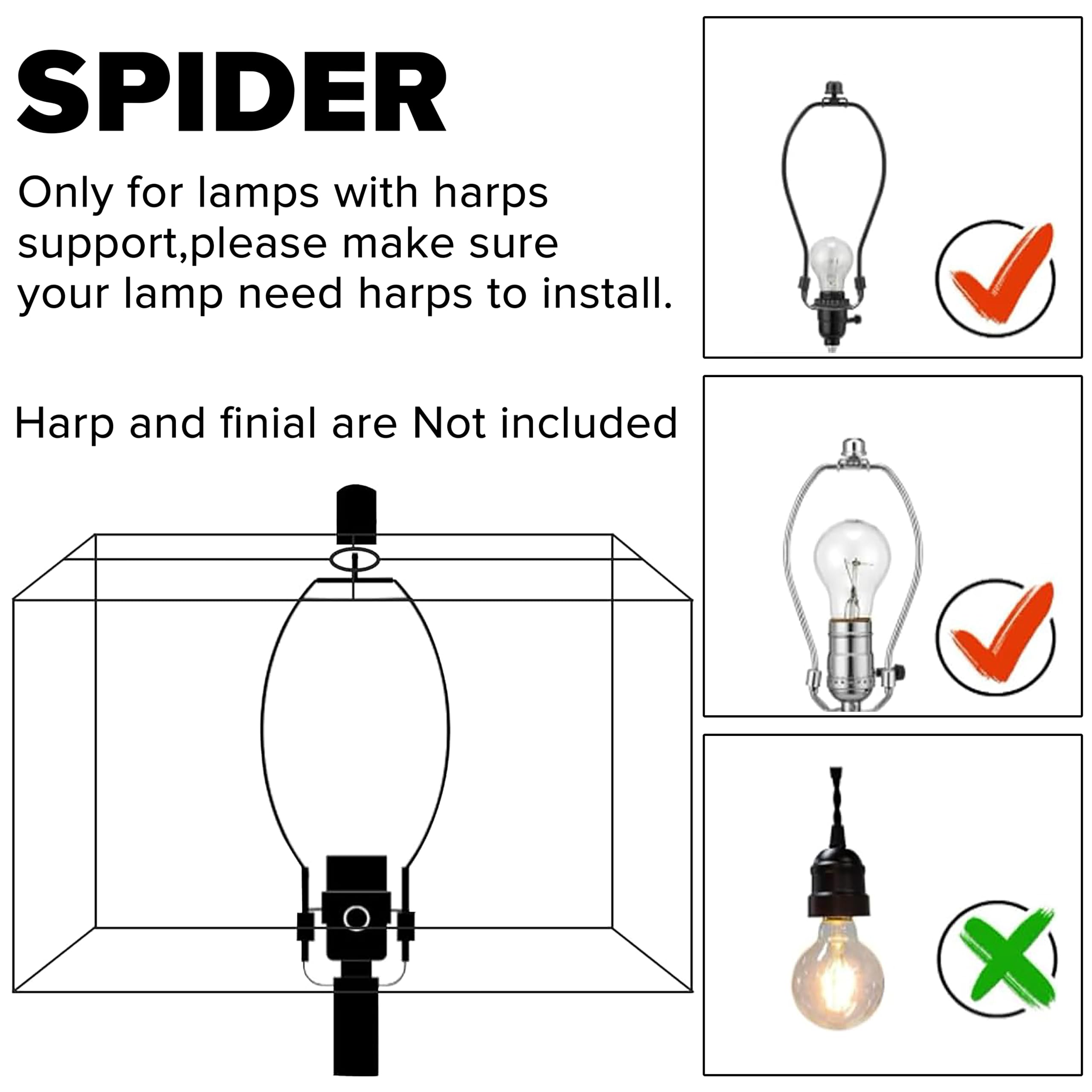 SPIDER

Only for lamps with harps support,please make sure your lamp need harps to install.

Harp and finial are Not included