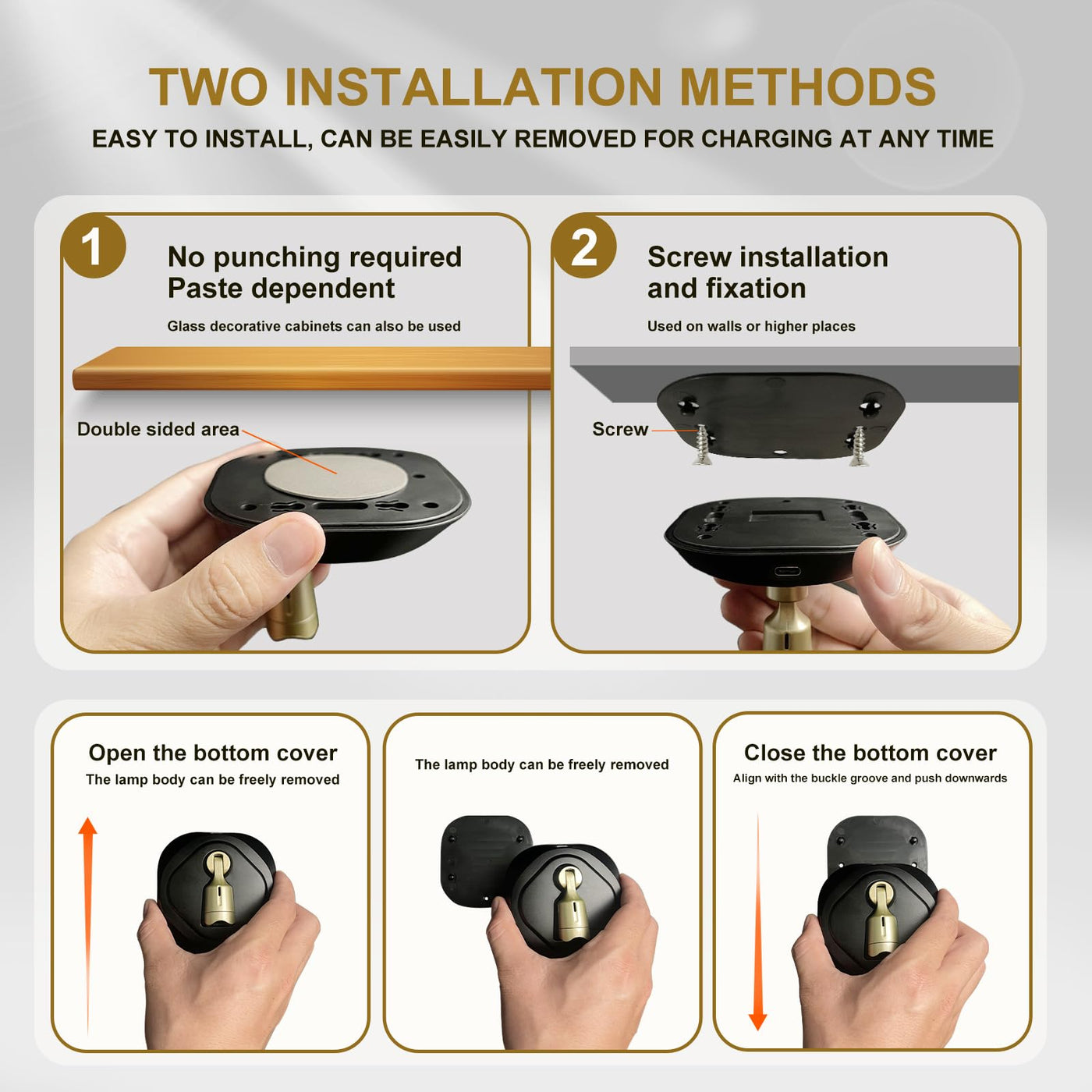 TWO INSTALLATION METHODS

EASY TO INSTALL, CAN BE EASILY REMOVED FOR CHARGING AT ANY TIME

1

No punching required
Paste dependent

Glass decorative cabinets can also be used

Double sided area

2

Screw installation and fixation

Used on walls or higher places

Screw

Open the bottom cover

The lamp body can be freely removed

The lamp body can be freely removed

Close the bottom cover

Align with the buckle groove and push downwards