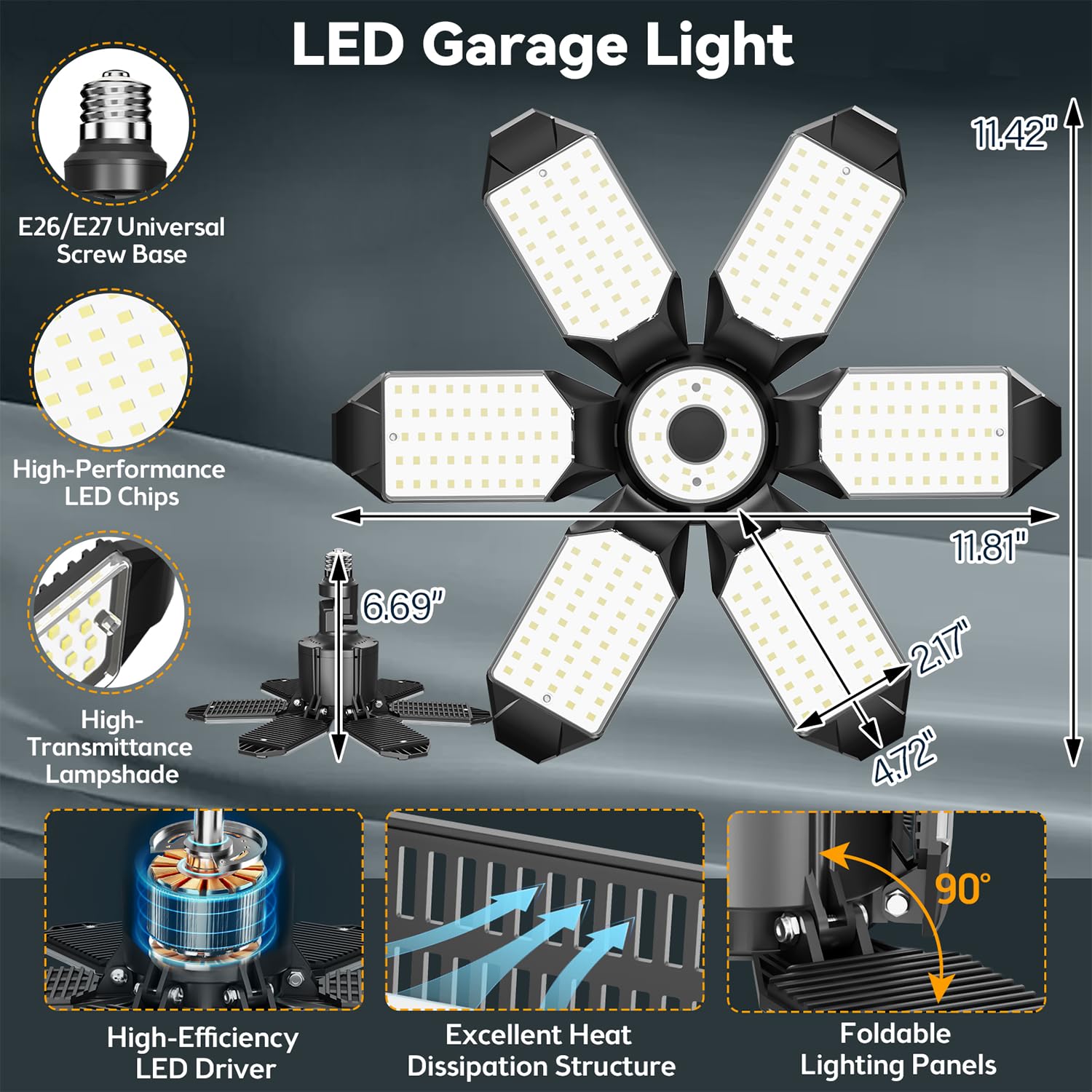 LED Garage Light

E26/E27 Universal Screw Base

High-Performance LED Chips

High-Transmittance Lampshade

11.42"

11.81"

6.69"

2.17"

4.72"

90°

High-Efficiency LED Driver

Excellent Heat Dissipation Structure

Foldable Lighting Panels