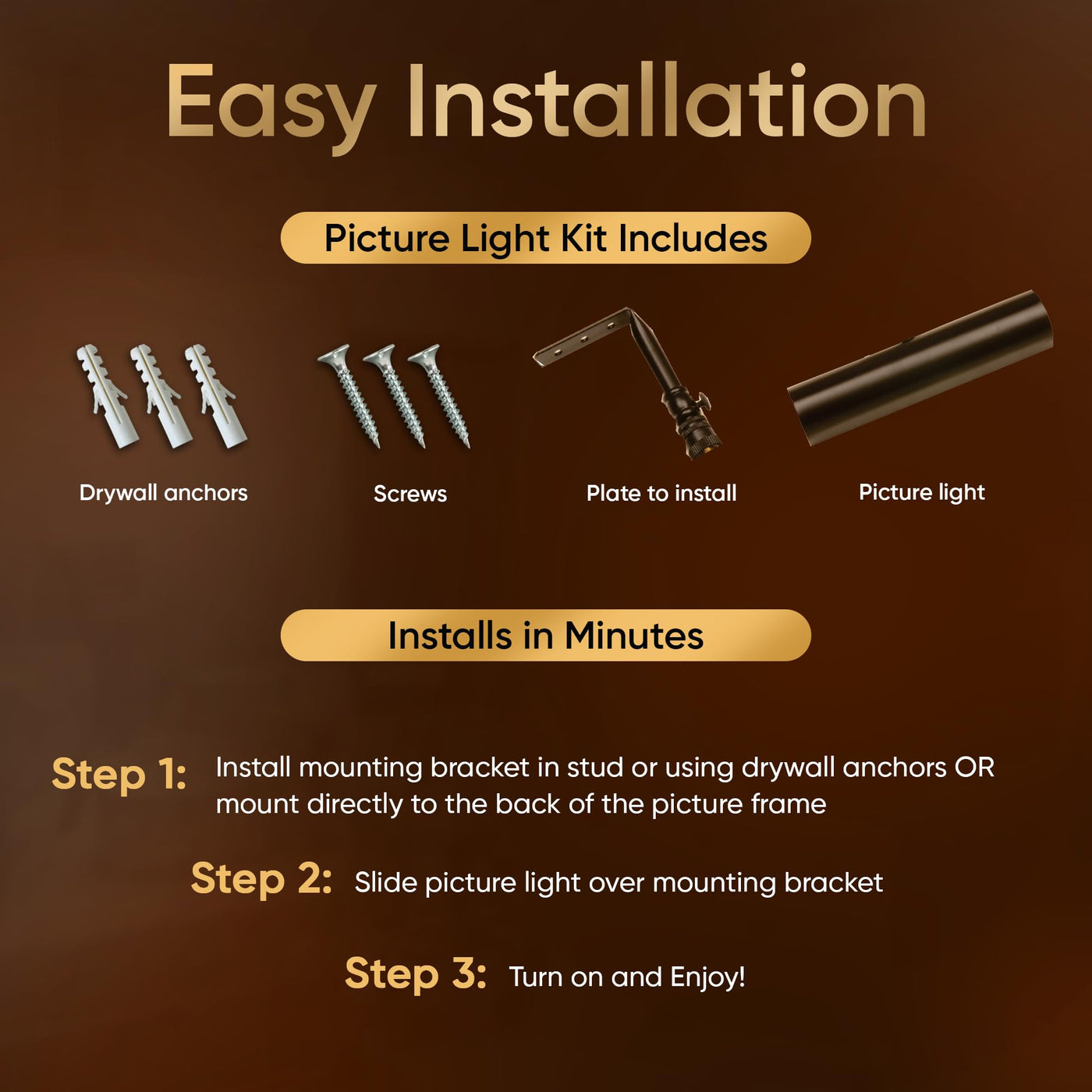 Easy Installation

Picture Light Kit Includes

Drywall anchors

Screws

Plate to install

Picture light

Installs in Minutes

Step 1: Install mounting bracket in stud or using drywall anchors OR mount directly to the back of the picture frame

Step 2: Slide picture light over mounting bracket

Step 3: Turn on and Enjoy!