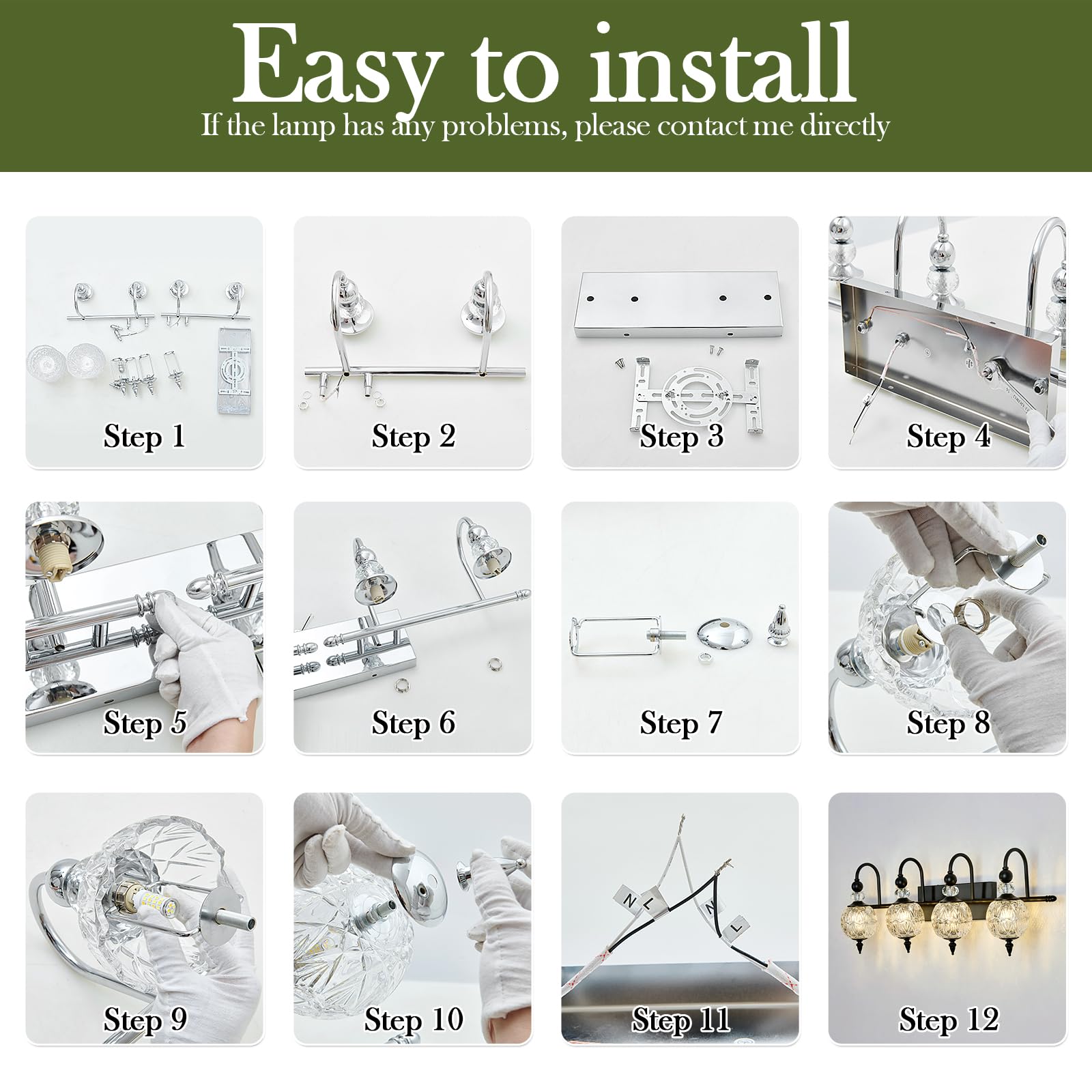 Easy to install

If the lamp has any problems, please contact me directly

Step 1

Step 2

Step 3

Step 4

Step 5

Step 6

Step 7

Step 8

Step 9

Step 10

N L N L

Step 11

Step 12