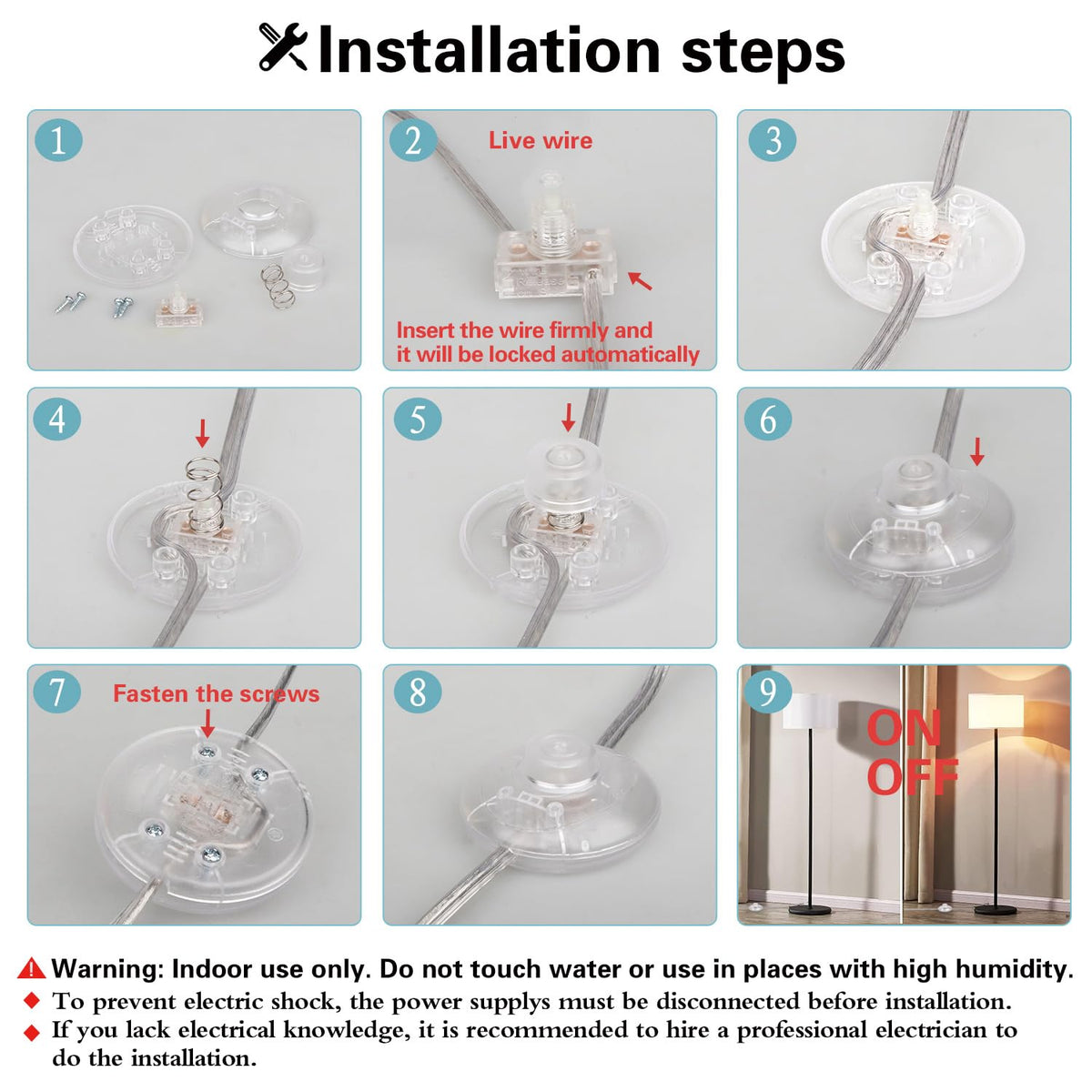 Installation steps

1

2 Live wire

Insert the wire firmly and it will be locked automatically

3

4

5

6

7 Fasten the screws

8

9 ON OFF

Warning: Indoor use only. Do not touch water or use in places with high humidity.

To prevent electric shock, the power supplys must be disconnected before installation.

If you lack electrical knowledge, it is recommended to hire a professional electrician to do the installation.