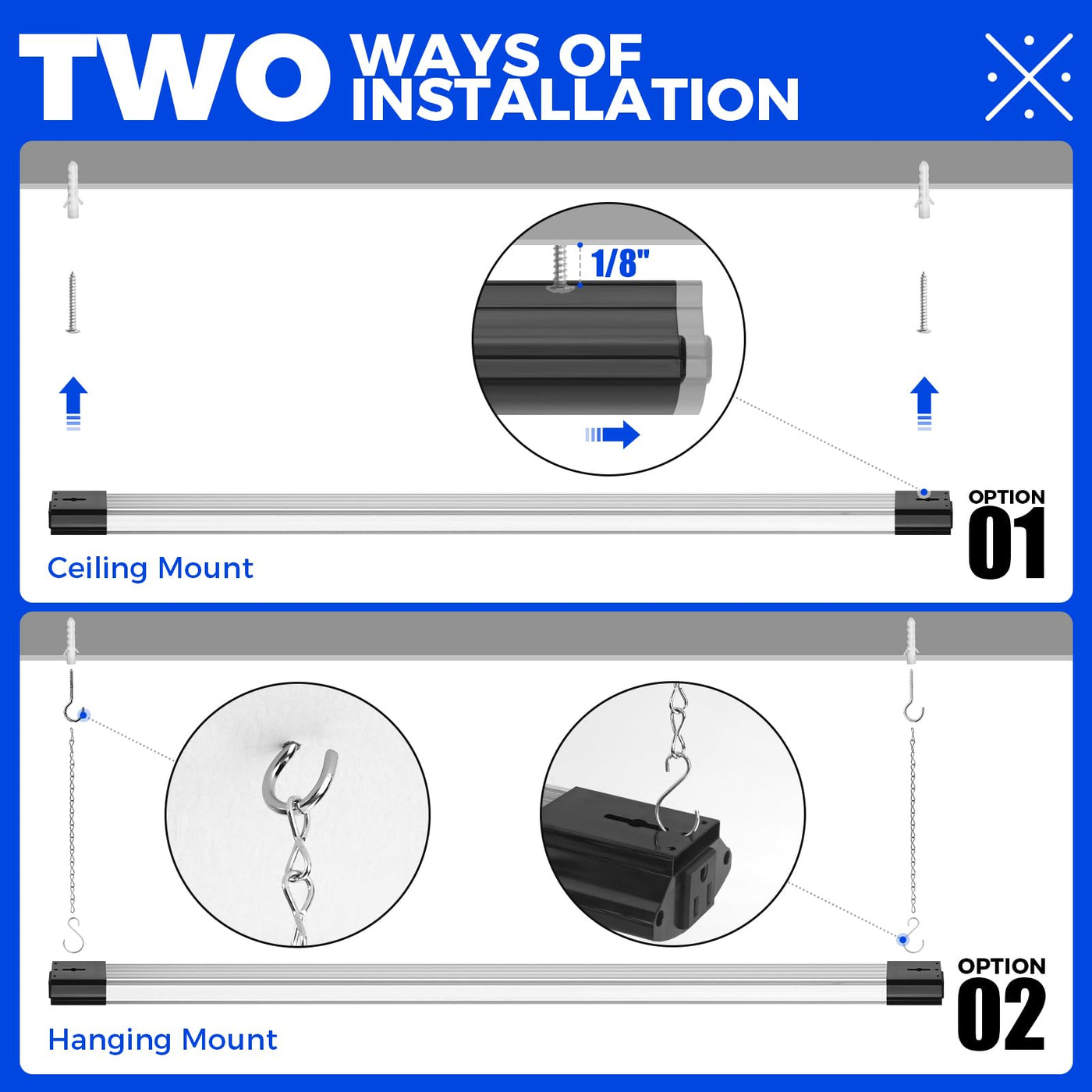 TWO WAYS OF INSTALLATION

1/8"

OPTION 01

Ceiling Mount

OPTION 02

Hanging Mount