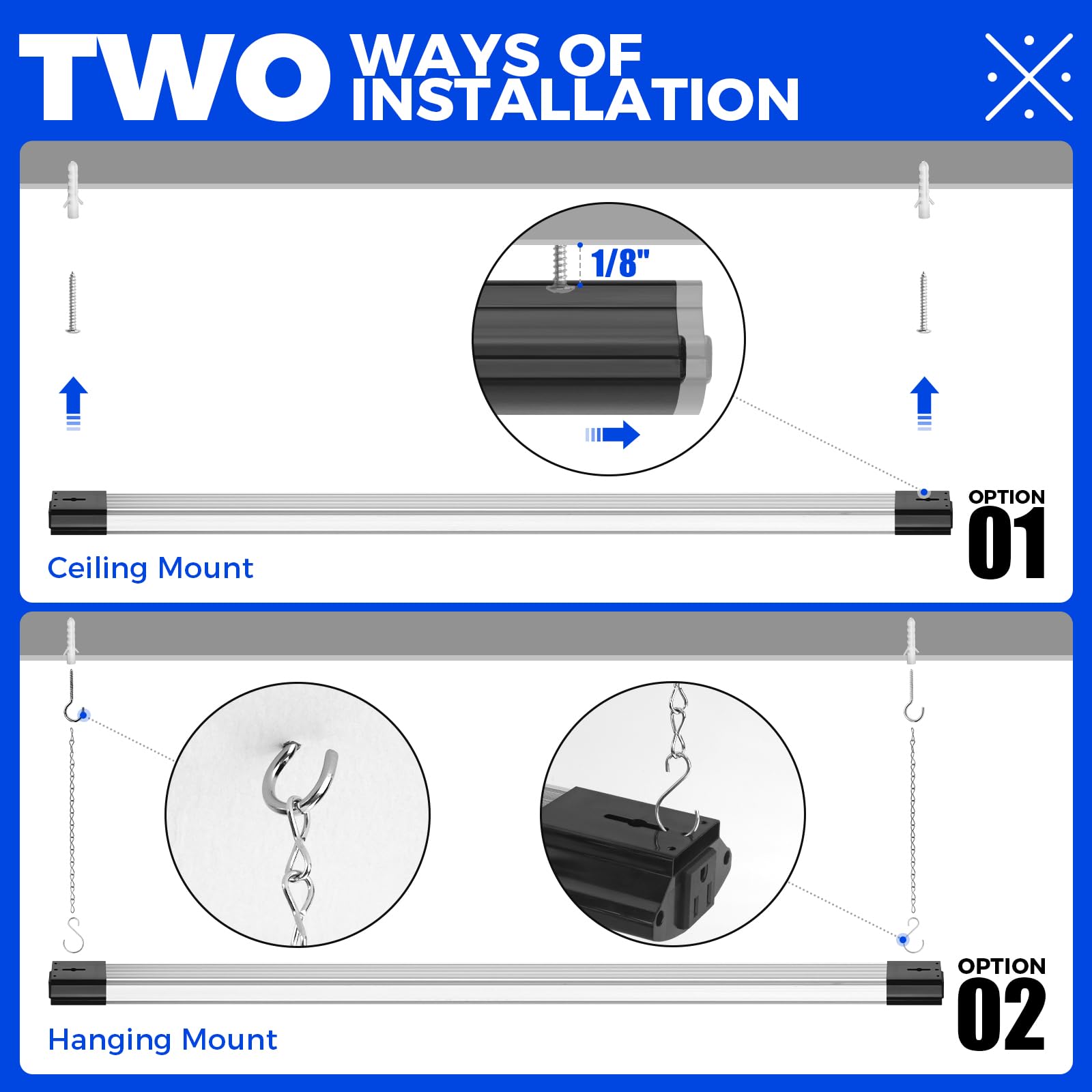 TWO WAYS OF INSTALLATION

1/8"

OPTION 01

Ceiling Mount

OPTION 02

Hanging Mount