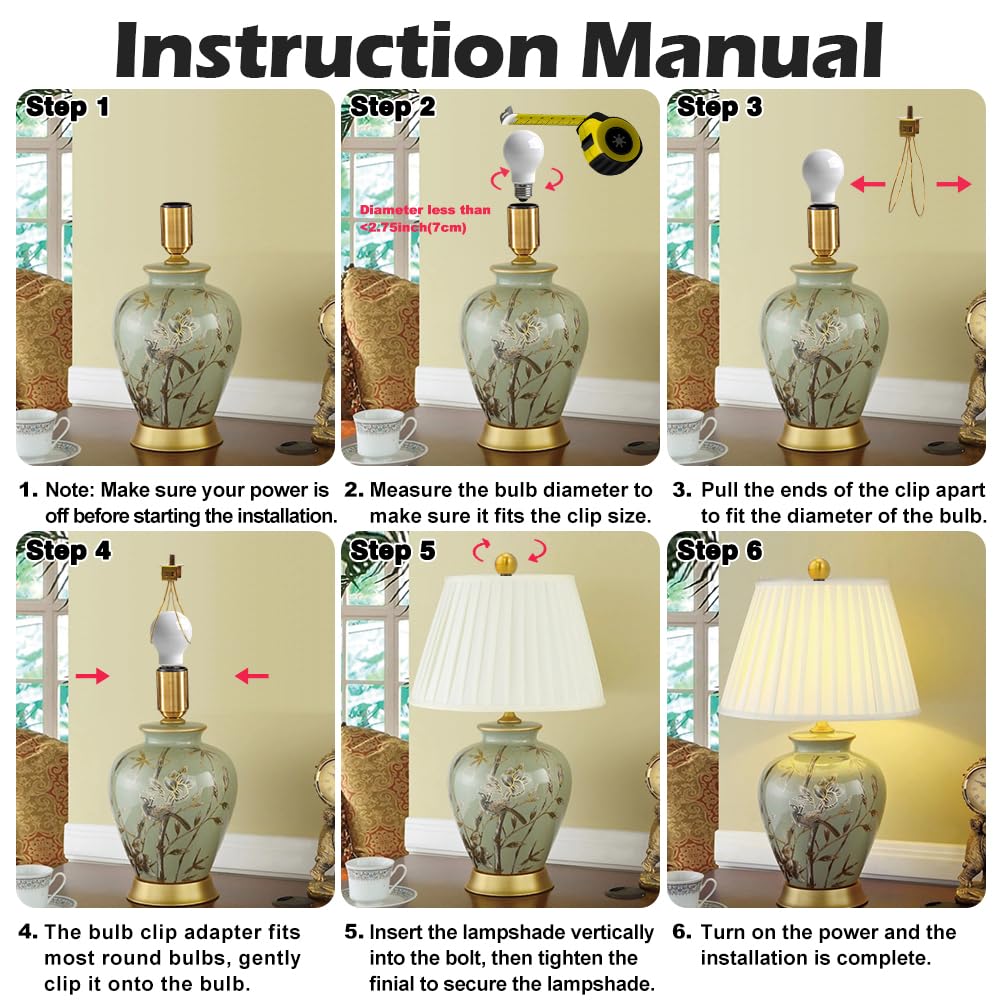 Instruction Manual

Step 1

1. Note: Make sure your power is off before starting the installation.

Step 2

Diameter less than <2.75inch(7cm)

2. Measure the bulb diameter to make sure it fits the clip size.

Step 3

3. Pull the ends of the clip apart to fit the diameter of the bulb.

Step 4

4. The bulb clip adapter fits most round bulbs, gently clip it onto the bulb.

Step 5

5. Insert the lampshade vertically into the bolt, then tighten the finial to secure the lampshade.

Step 6

6. Turn on the power and the installation is complete.