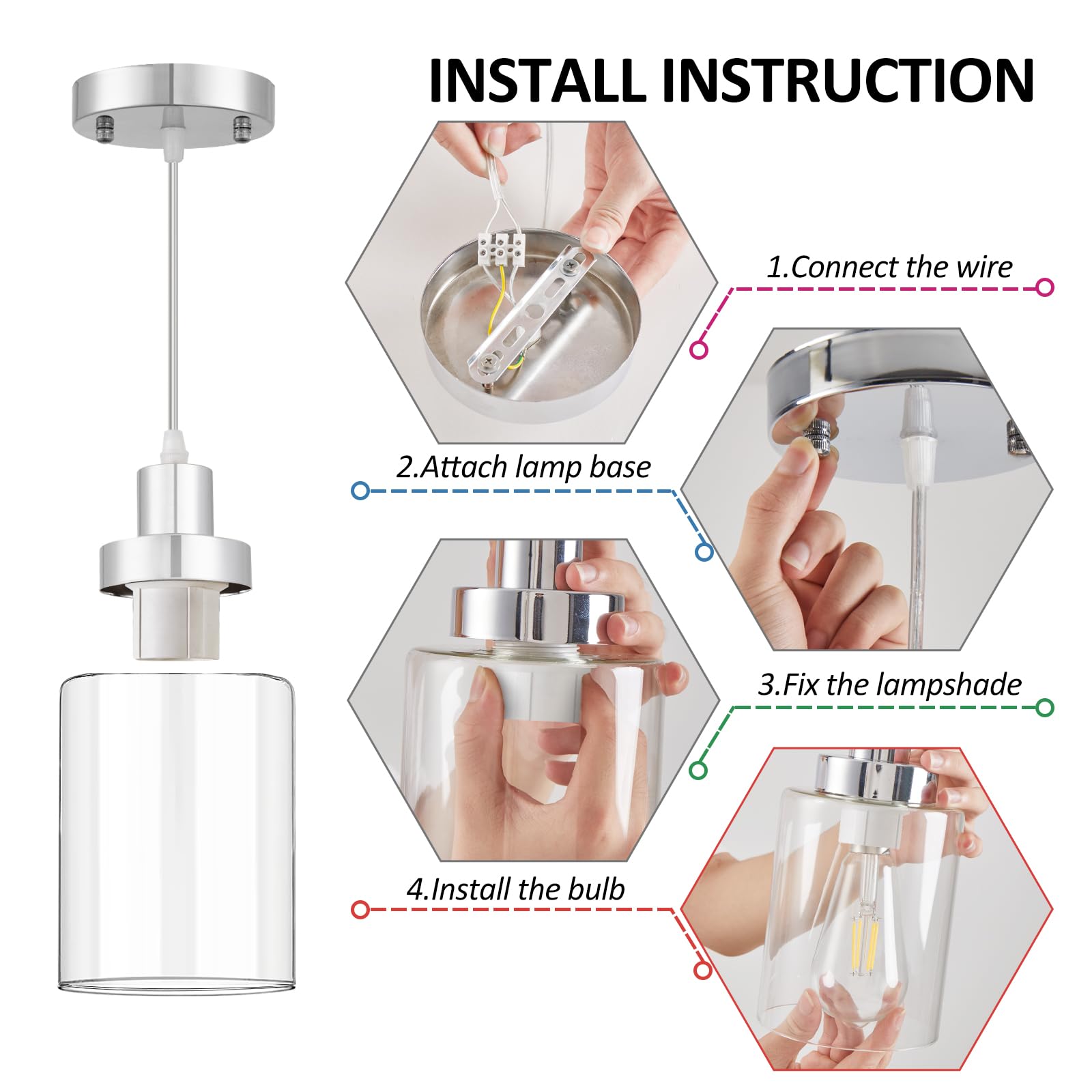 INSTALL INSTRUCTION

1.Connect the wire

2.Attach lamp base

3.Fix the lampshade

4.Install the bulb