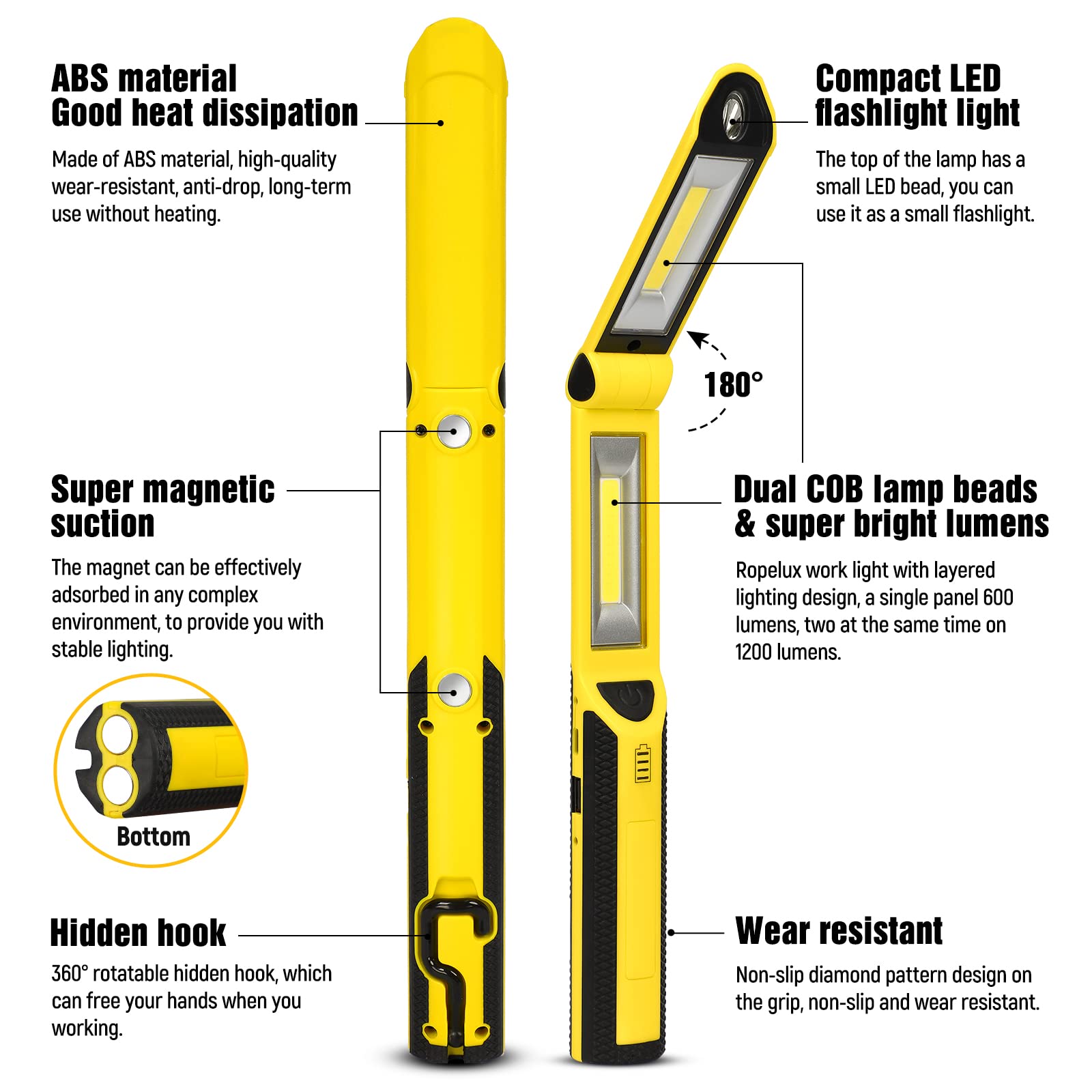 ABS material
Good heat dissipation

Made of ABS material, high-quality wear-resistant, anti-drop, long-term use without heating.

Super magnetic suction

The magnet can be effectively adsorbed in any complex environment, to provide you with stable lighting.

Bottom

Hidden hook

360° rotatable hidden hook, which can free your hands when you working.

Compact LED flashlight light

The top of the lamp has a small LED bead, you can use it as a small flashlight.

180°

Dual COB lamp beads & super bright lumens

Ropelux work light with layered lighting design, a single panel 600 lumens, two at the same time on 1200 lumens.

Wear resistant

Non-slip diamond pattern design on the grip, non-slip and wear resistant.