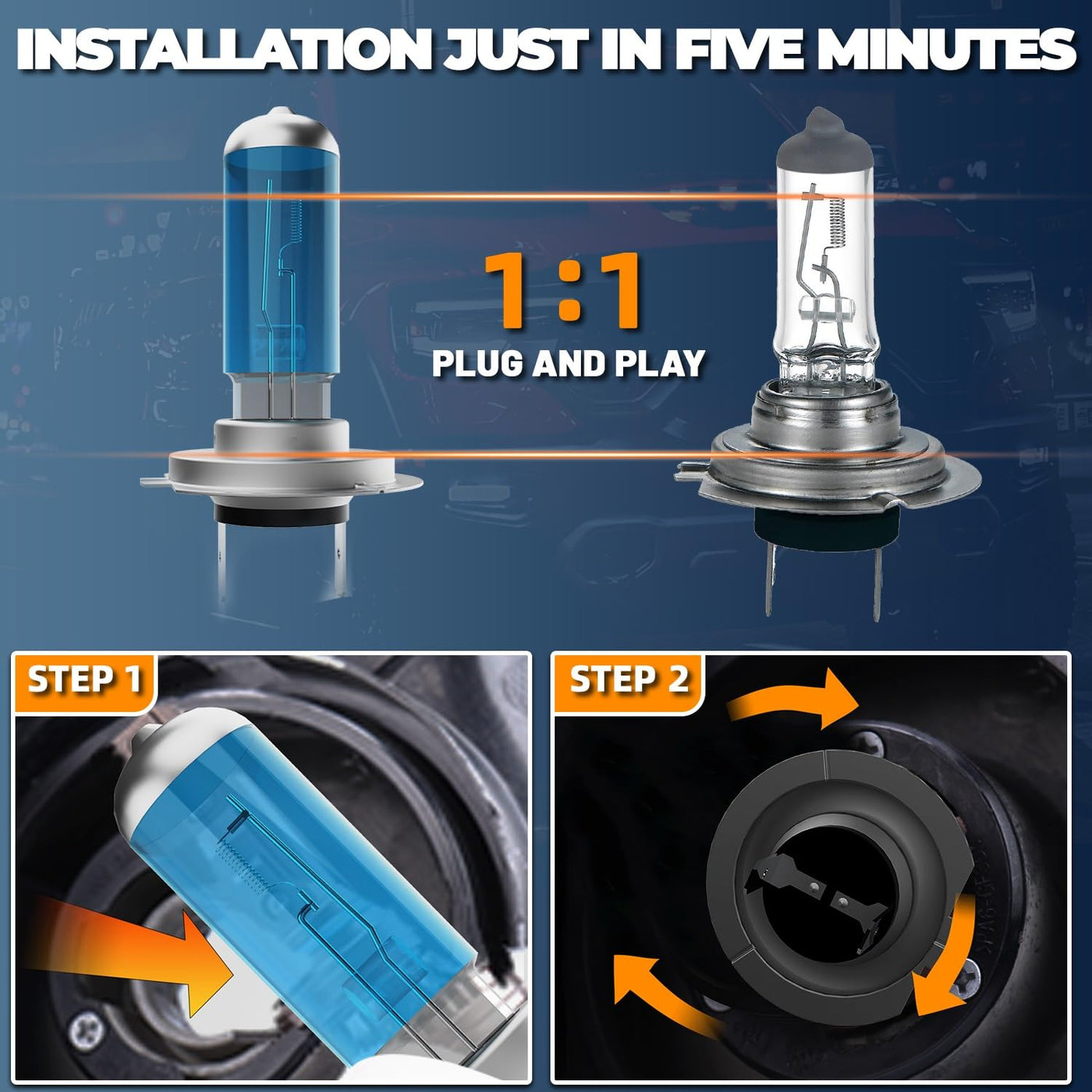 INSTALLATION JUST IN FIVE MINUTES

1:1

PLUG AND PLAY

STEP 1

STEP 2