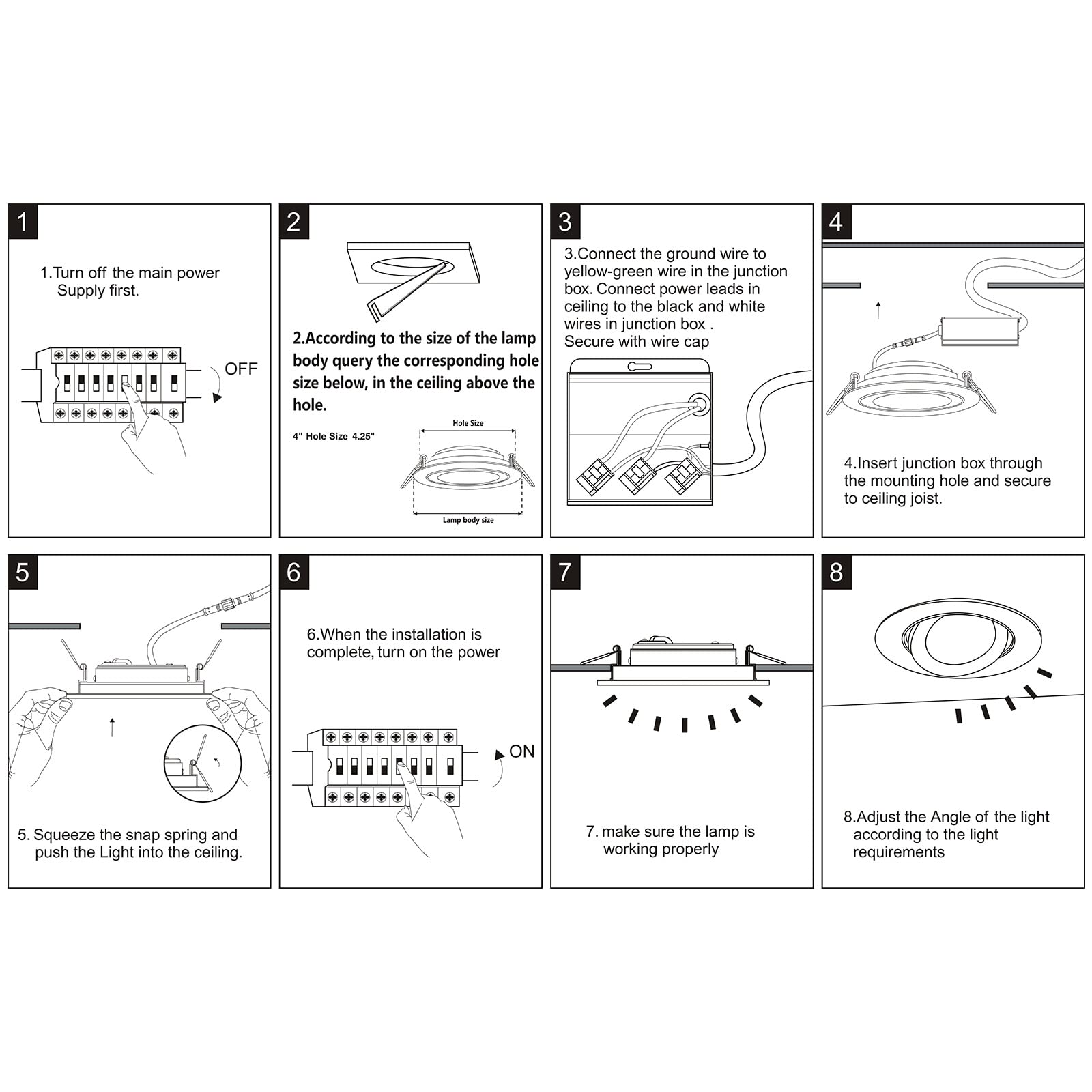 1

1.Turn off the main power Supply first.

OFF

2

2.According to the size of the lamp body query the corresponding hole size below, in the ceiling above the hole.

4" Hole Size 4.25"

Hole Size

Lamp body size

3

3.Connect the ground wire to yellow-green wire in the junction box. Connect power leads in ceiling to the black and white wires in junction box . Secure with wire cap

4

4.Insert junction box through the mounting hole and secure to ceiling joist.

5

5. Squeeze the snap spring and push the Light into the ceiling.

6

6.When the installation is complete, turn on the power

ON

7

7. make sure the lamp is working properly

8

8.Adjust the Angle of the light according to the light requirements