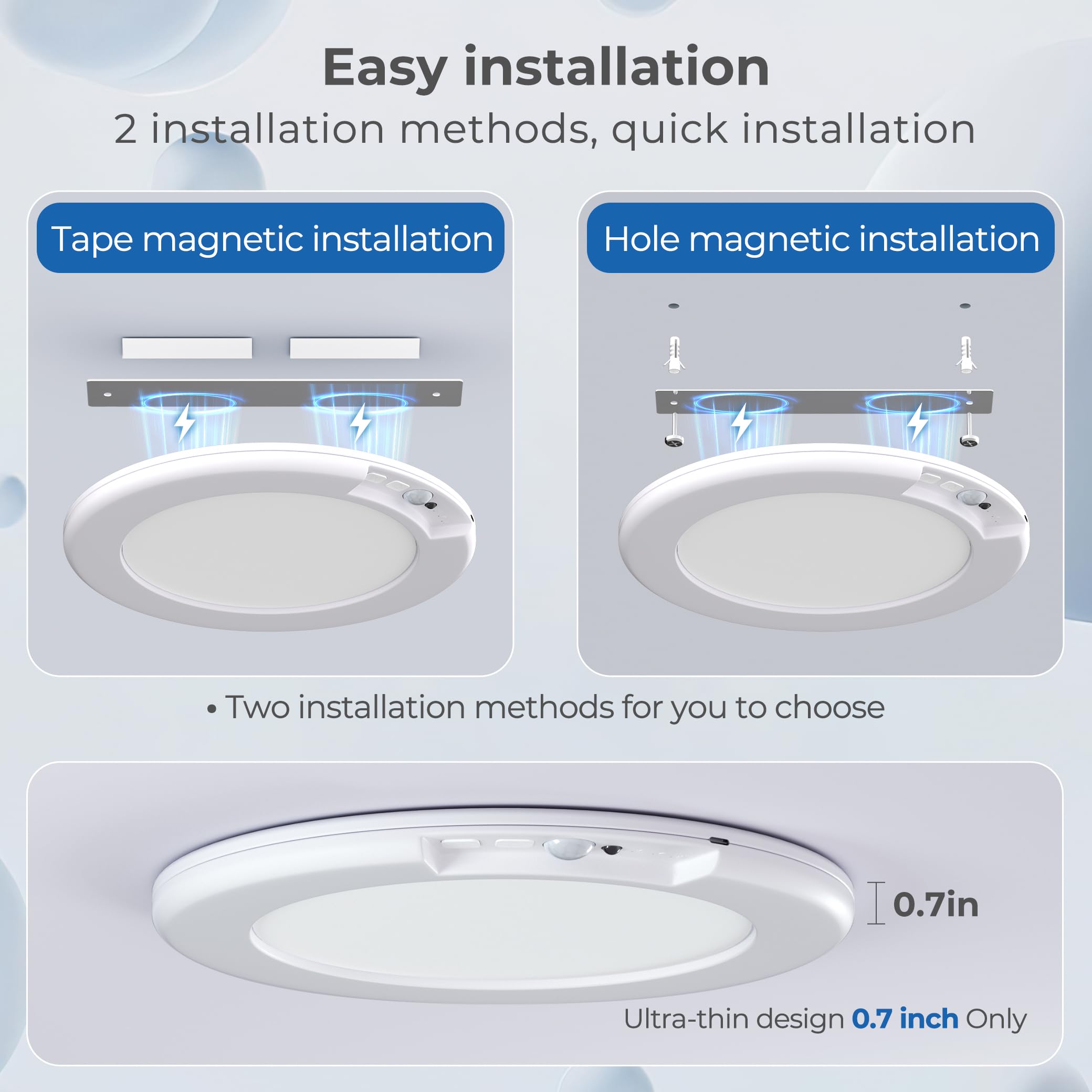 Easy installation
2 installation methods, quick installation

Tape magnetic installation

Hole magnetic installation

• Two installation methods for you to choose

0.7in

Ultra-thin design 0.7 inch Only