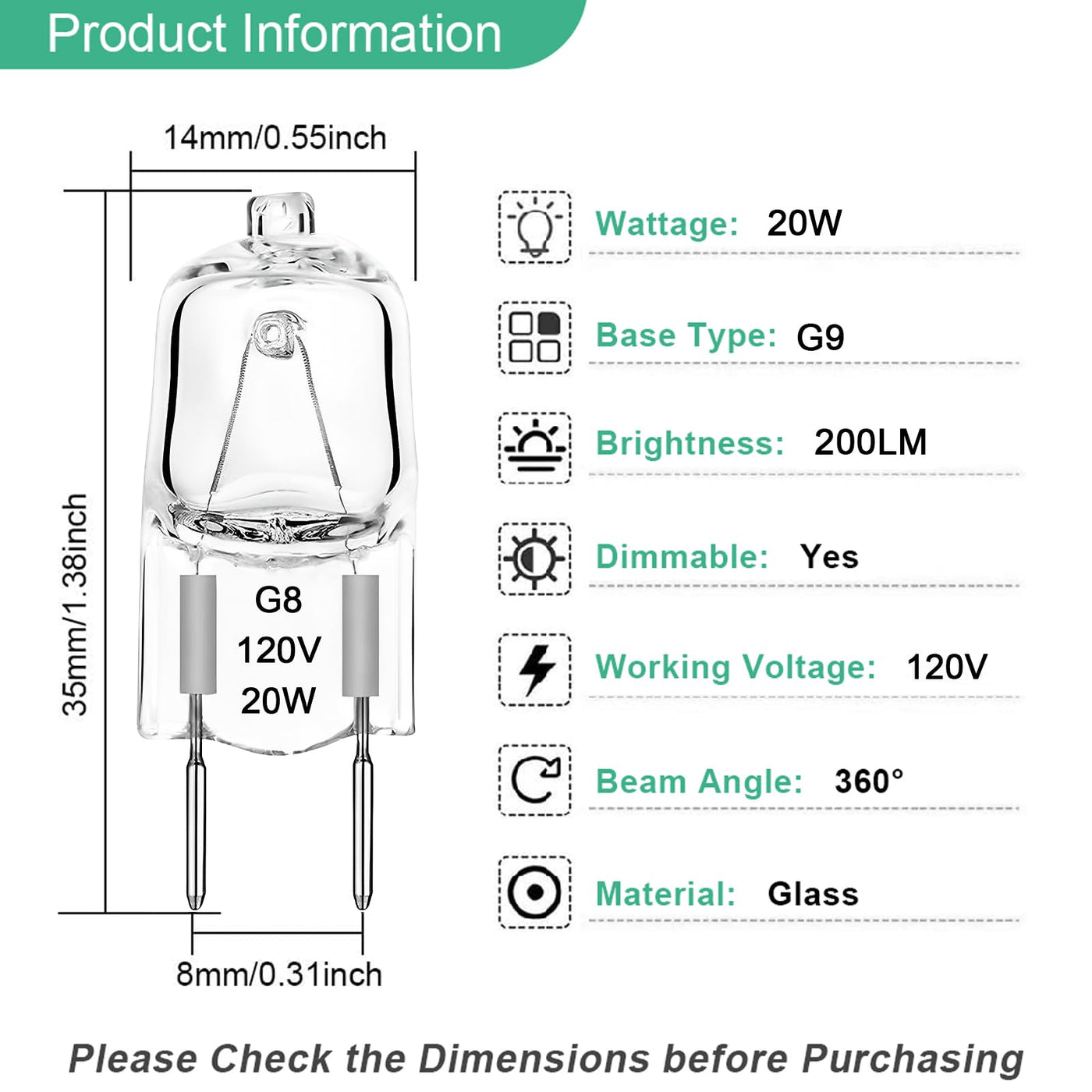 Product Information

14mm/0.55inch

35mm/1.38inch

G8
120V
20W

8mm/0.31inch

Wattage: 20W

Base Type: G9

Brightness: 200LM

Dimmable: Yes

Working Voltage: 120V

Beam Angle: 360°

Material: Glass

Please Check the Dimensions before Purchasing