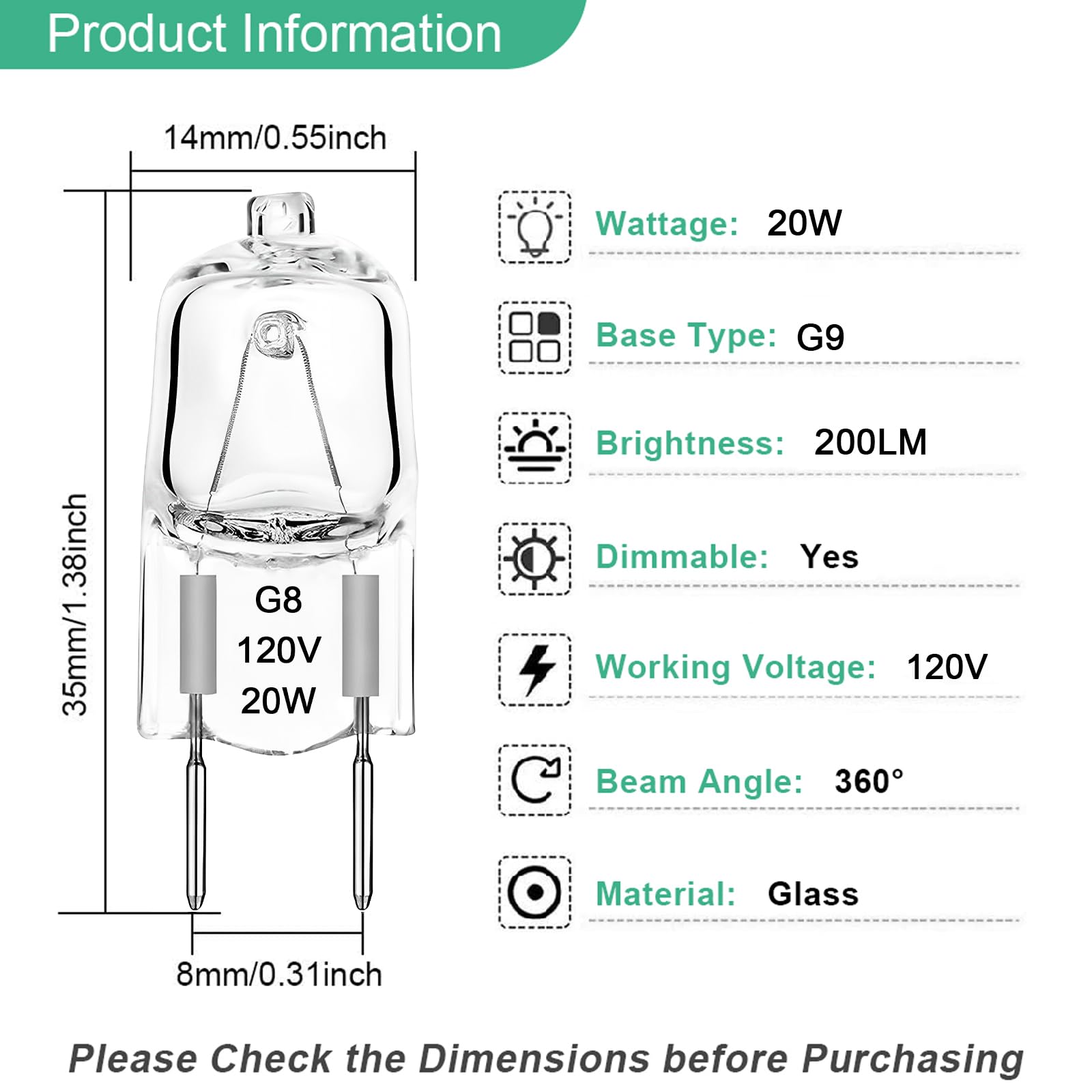 Product Information

14mm/0.55inch

35mm/1.38inch

G8
120V
20W

8mm/0.31inch

Wattage: 20W

Base Type: G9

Brightness: 200LM

Dimmable: Yes

Working Voltage: 120V

Beam Angle: 360°

Material: Glass

Please Check the Dimensions before Purchasing