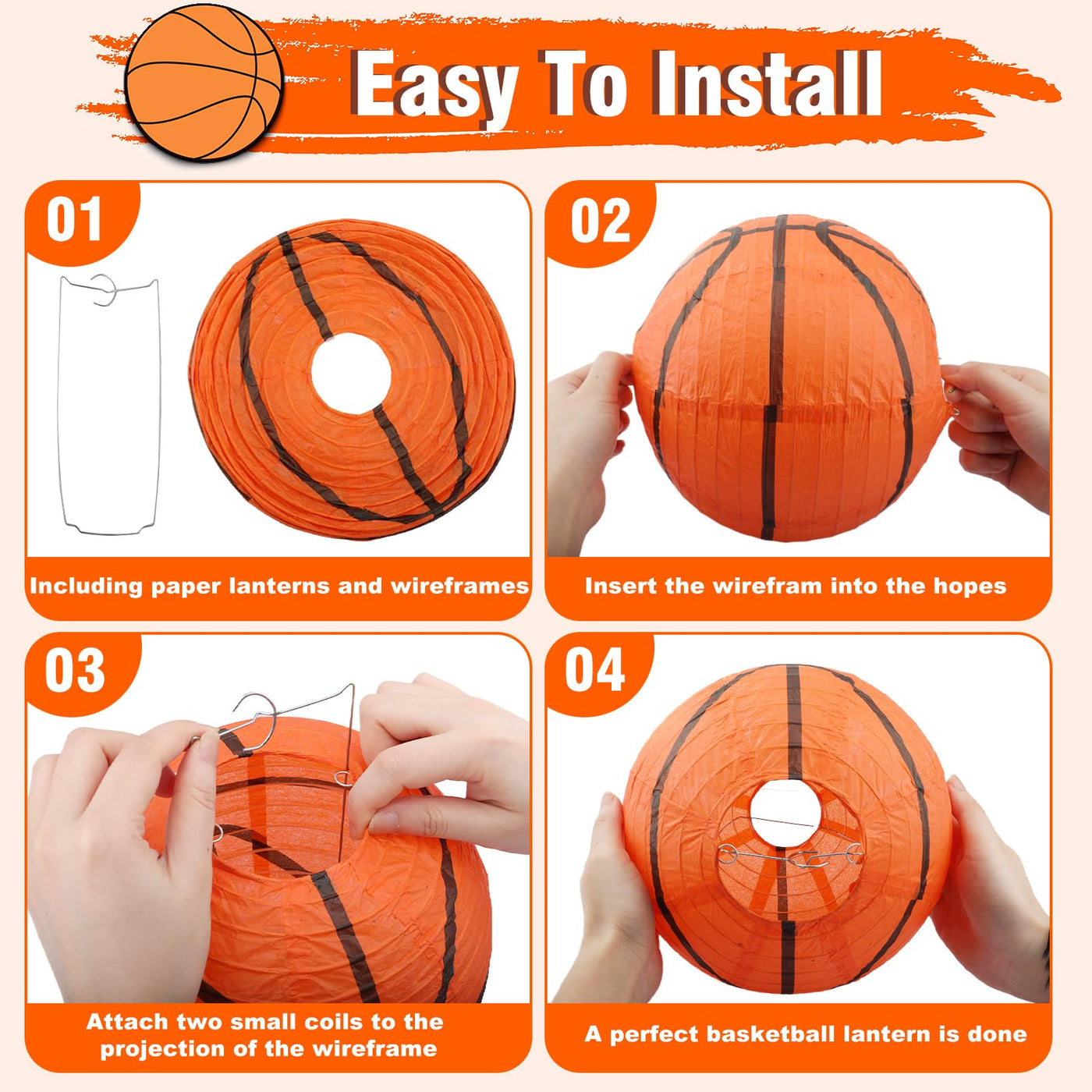 Easy To Install

01

Including paper lanterns and wireframes

02

Insert the wirefram into the hopes

03

Attach two small coils to the projection of the wireframe

04

A perfect basketball lantern is done