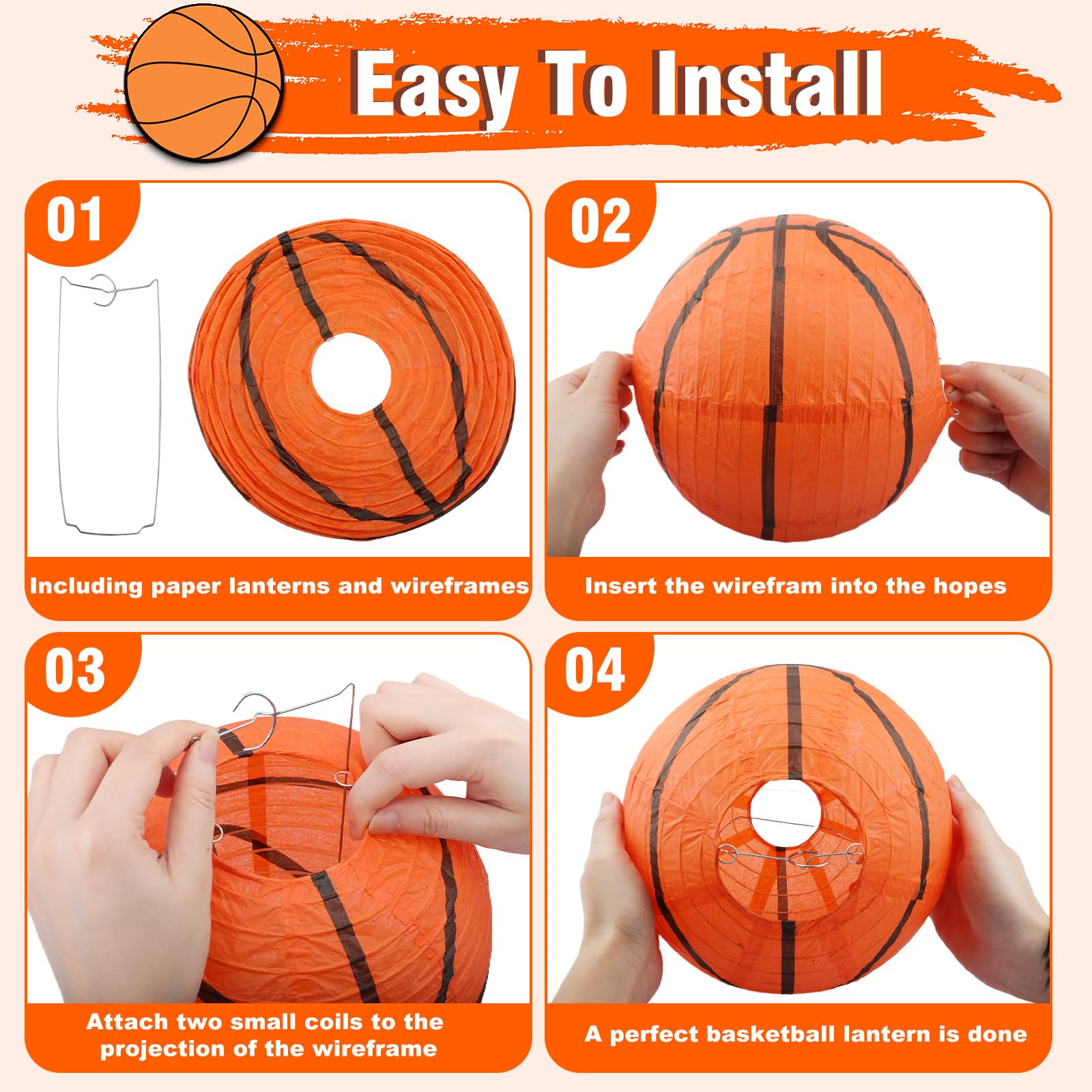 Easy To Install

01

Including paper lanterns and wireframes

02

Insert the wirefram into the hopes

03

Attach two small coils to the projection of the wireframe

04

A perfect basketball lantern is done