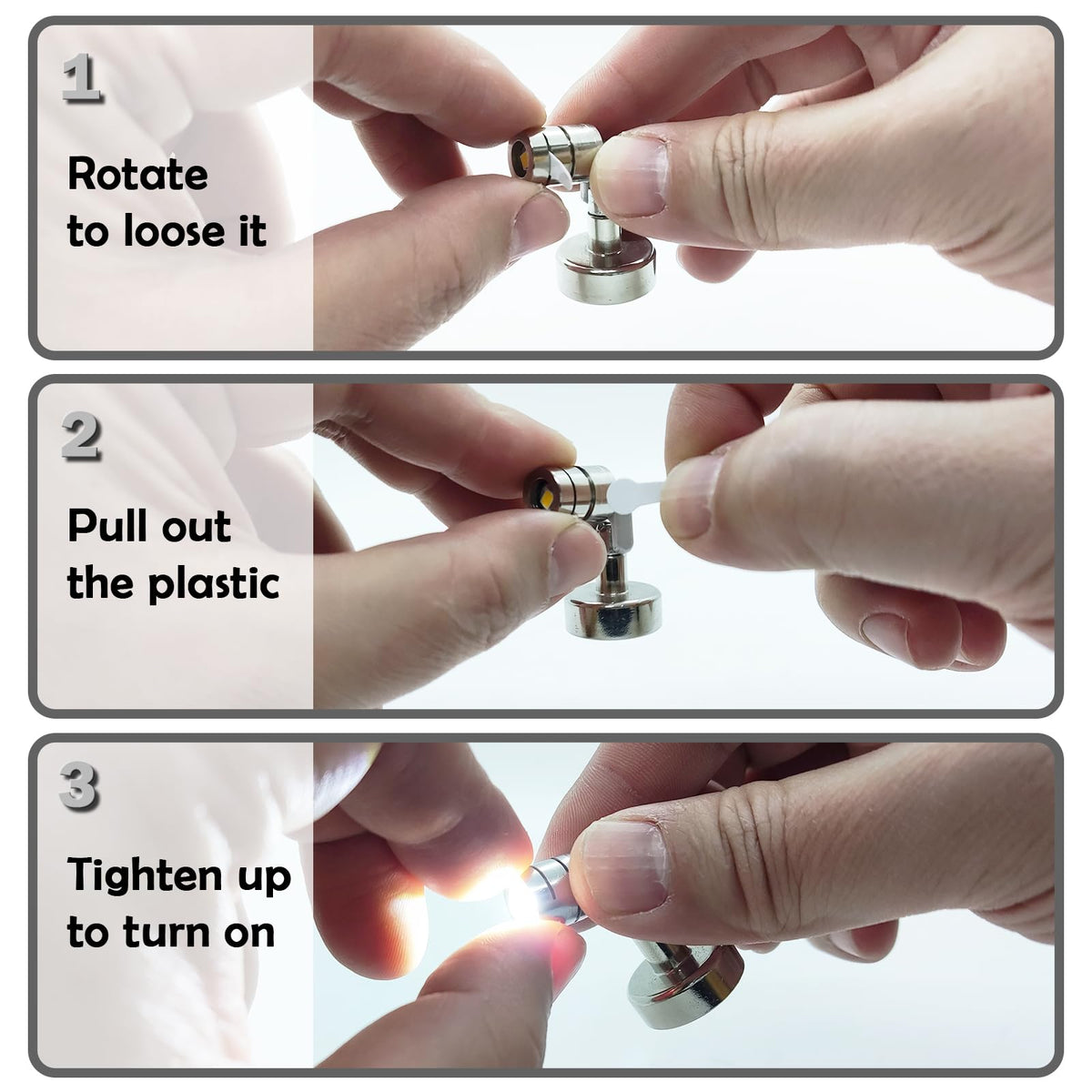 1

Rotate to loose it

2

Pull out the plastic

3

Tighten up to turn on