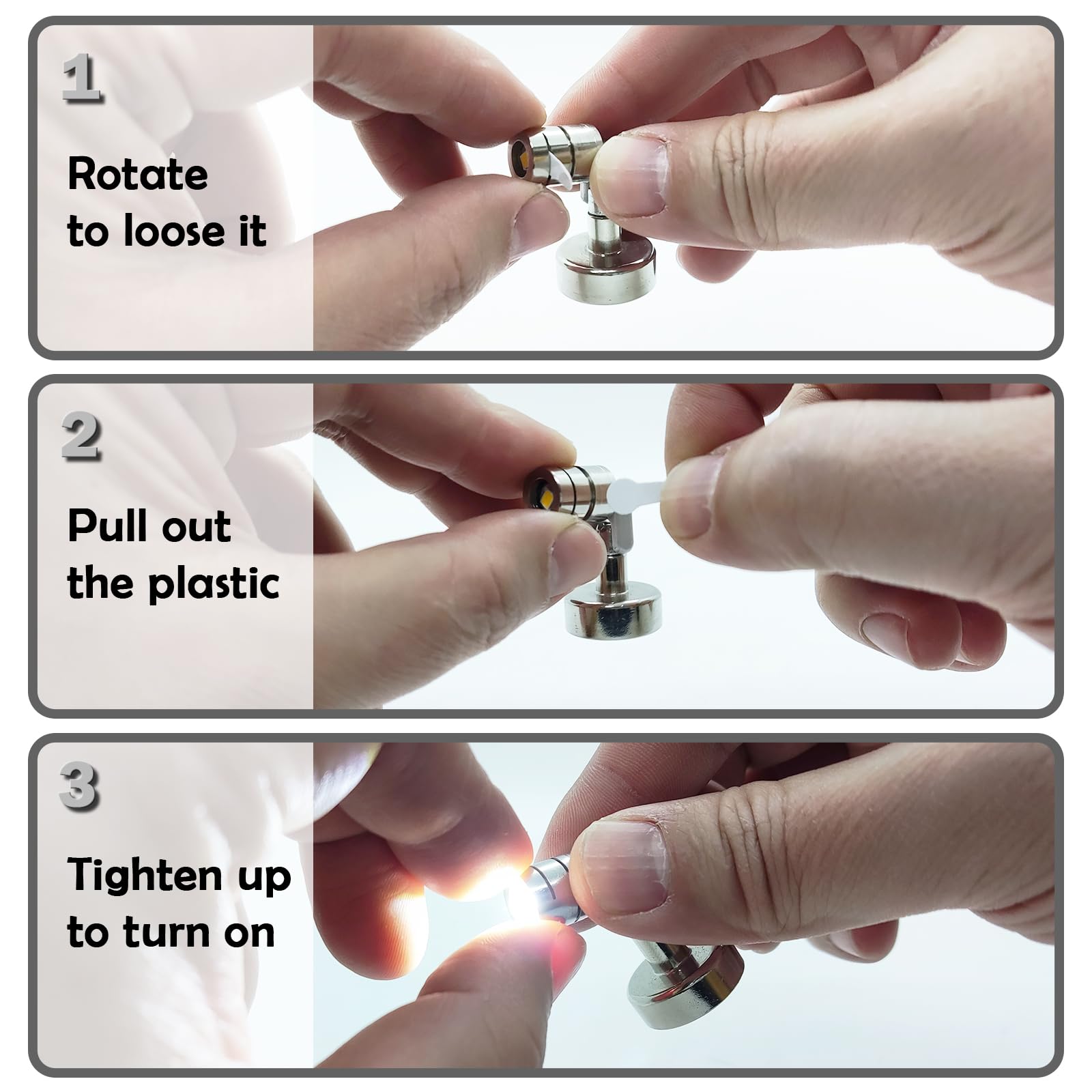 1

Rotate to loose it

2

Pull out the plastic

3

Tighten up to turn on