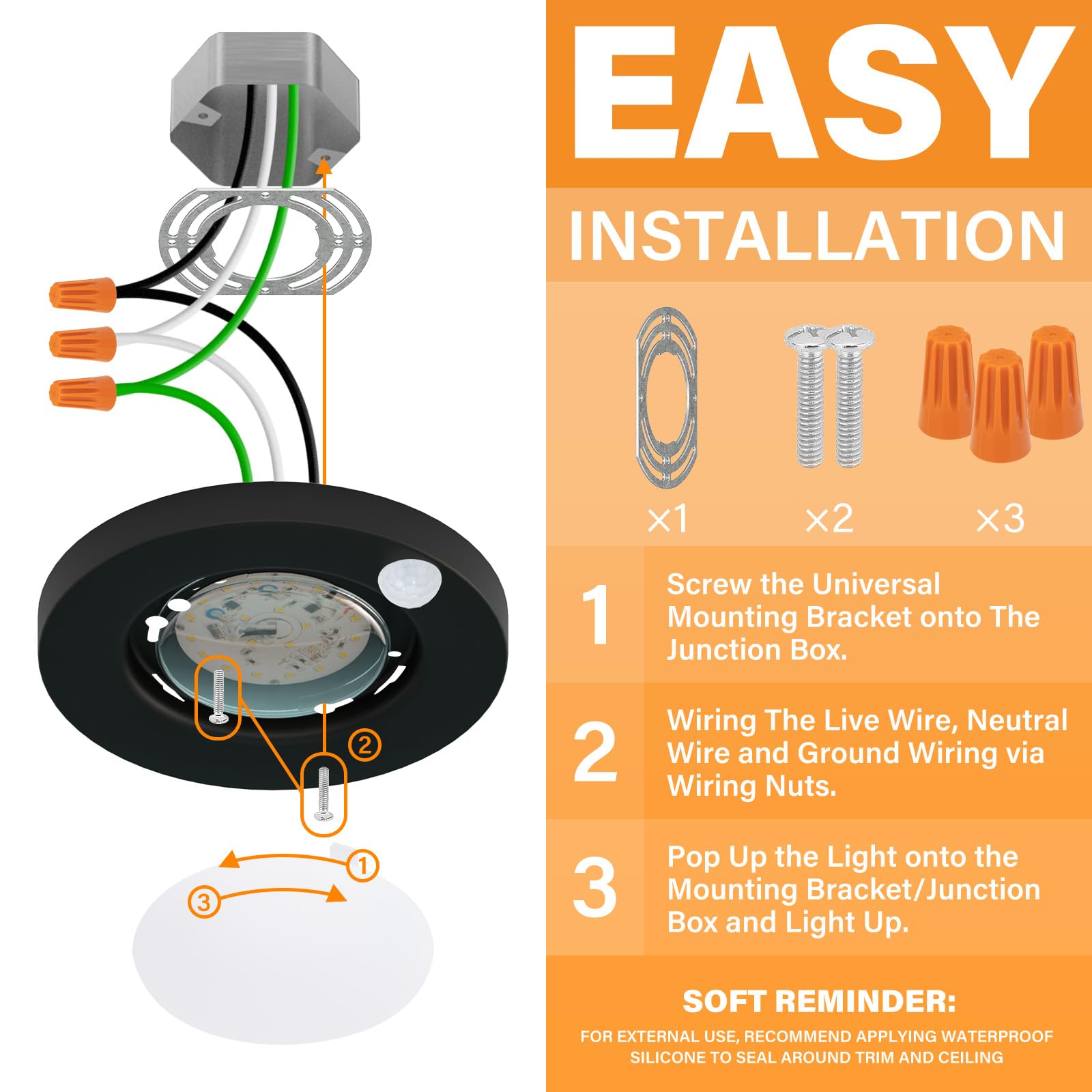 ②

①

③

EASY

INSTALLATION

×1

×2

×3

1

Screw the Universal Mounting Bracket onto The Junction Box.

2

Wiring The Live Wire, Neutral Wire and Ground Wiring via Wiring Nuts.

3

Pop Up the Light onto the Mounting Bracket/Junction Box and Light Up.

SOFT REMINDER:

FOR EXTERNAL USE, RECOMMEND APPLYING WATERPROOF SILICONE TO SEAL AROUND TRIM AND CEILING