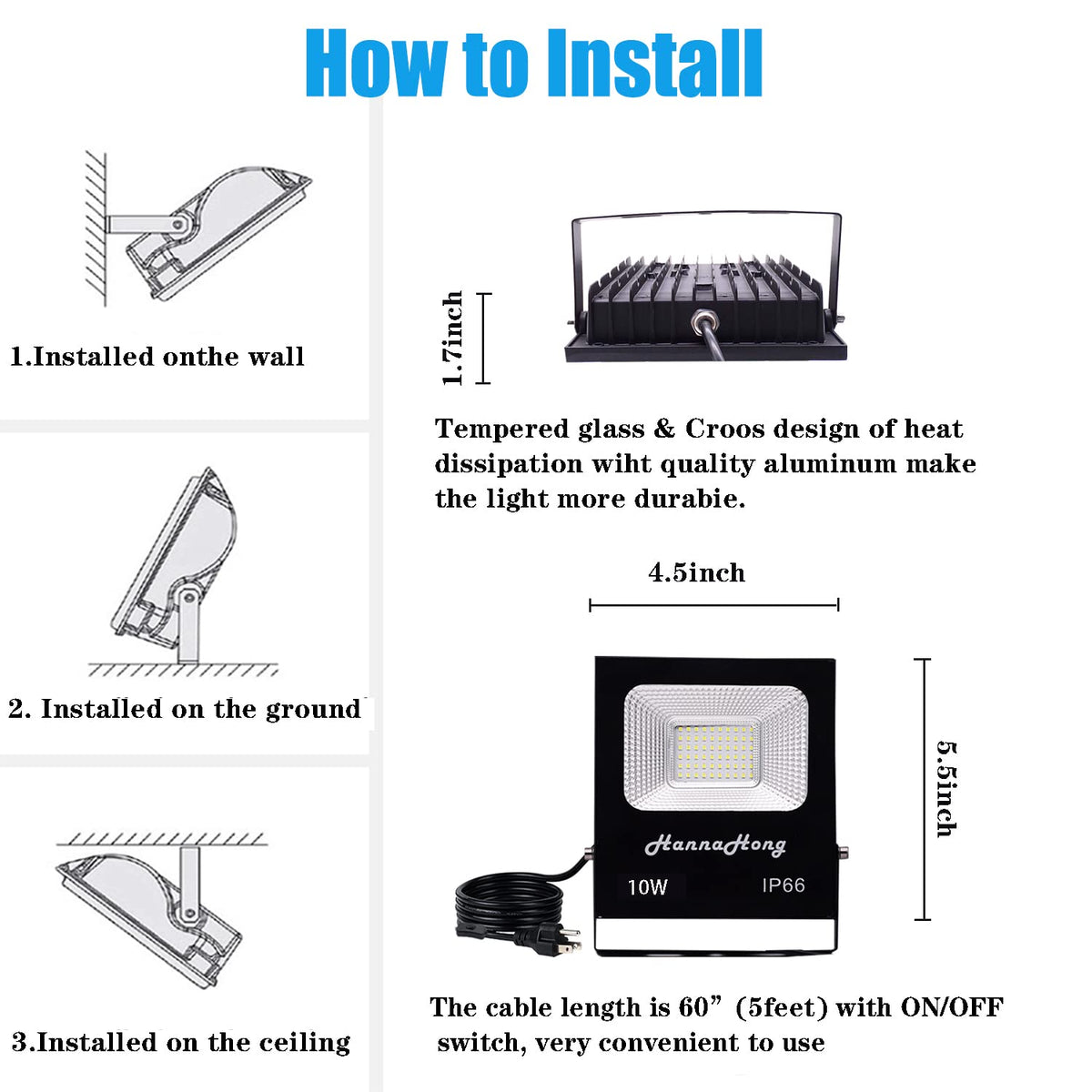 How to Install

1.Installed onthe wall

2. Installed on the ground

3.Installed on the ceiling

1.7inch

Tempered glass & Croos design of heat dissipation wiht quality aluminum make the light more durabie.

4.5inch

5.5inch

HannaHong

10W

IP66

The cable length is 60” (5feet) with ON/OFF switch, very convenient to use