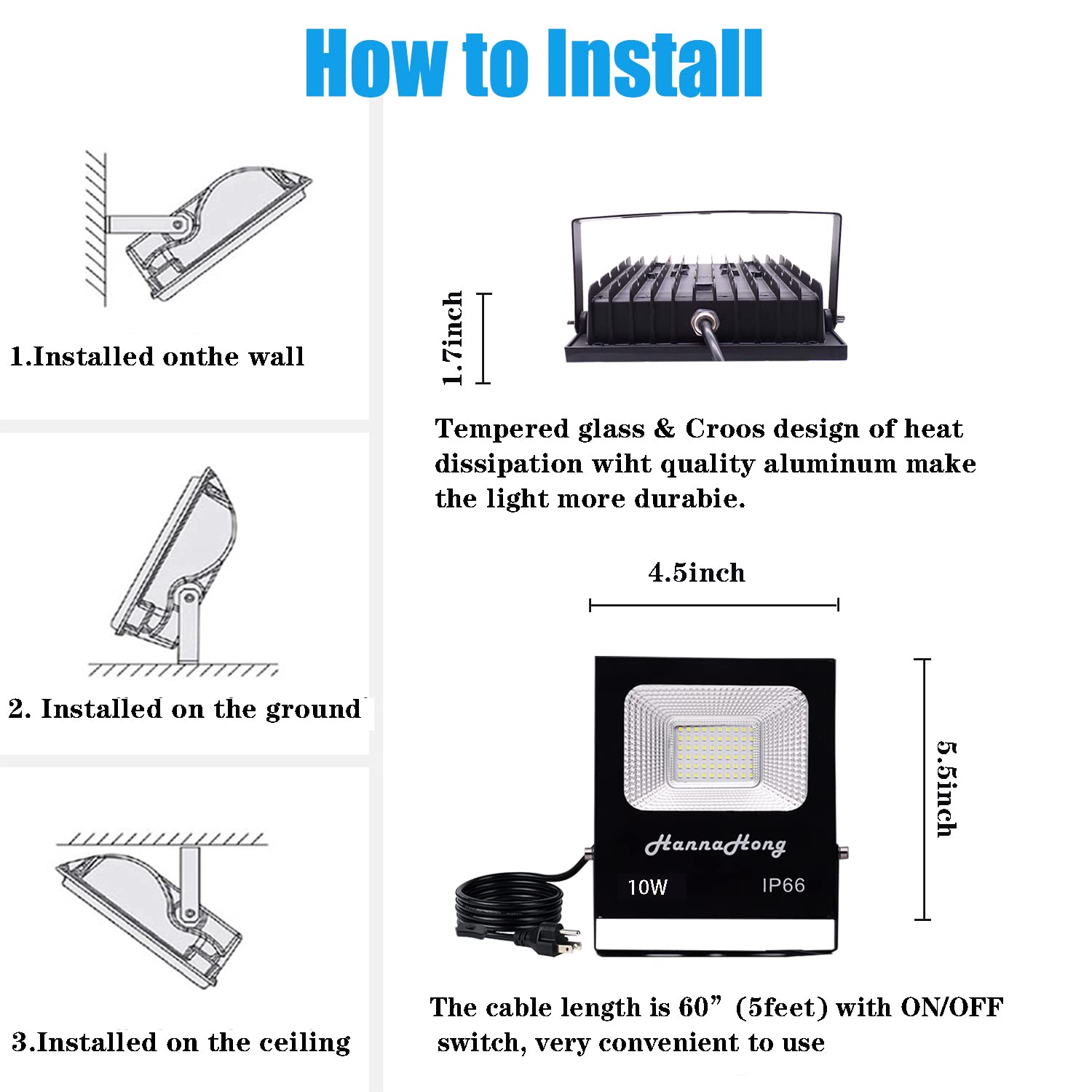 How to Install

1.Installed onthe wall

2. Installed on the ground

3.Installed on the ceiling

1.7inch

Tempered glass & Croos design of heat dissipation wiht quality aluminum make the light more durabie.

4.5inch

5.5inch

HannaHong

10W

IP66

The cable length is 60” (5feet) with ON/OFF switch, very convenient to use