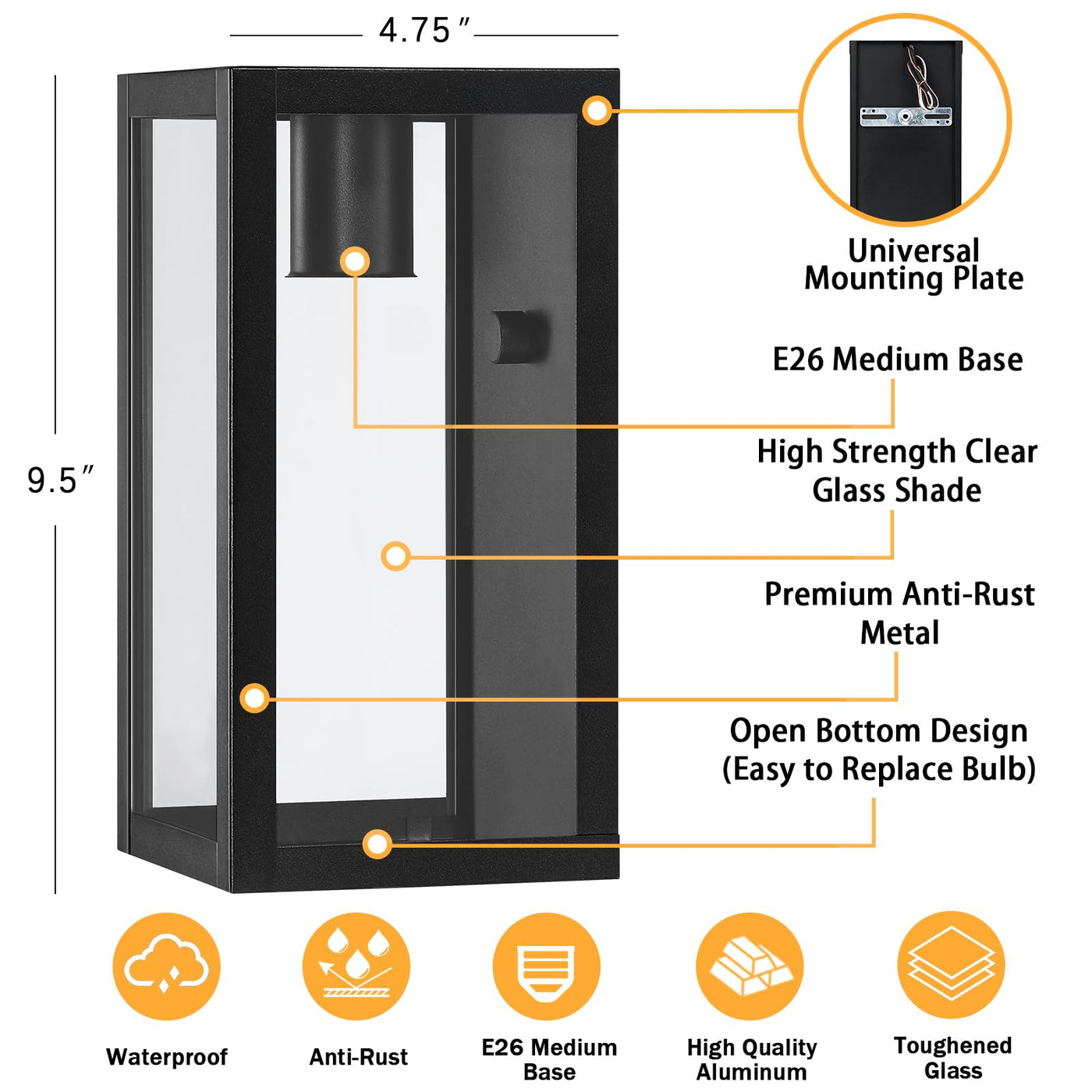 4.75″

9.5″

Universal Mounting Plate

E26 Medium Base

High Strength Clear Glass Shade

Premium Anti-Rust Metal

Open Bottom Design (Easy to Replace Bulb)

Waterproof

Anti-Rust

E26 Medium Base

High Quality Aluminum

Toughened Glass