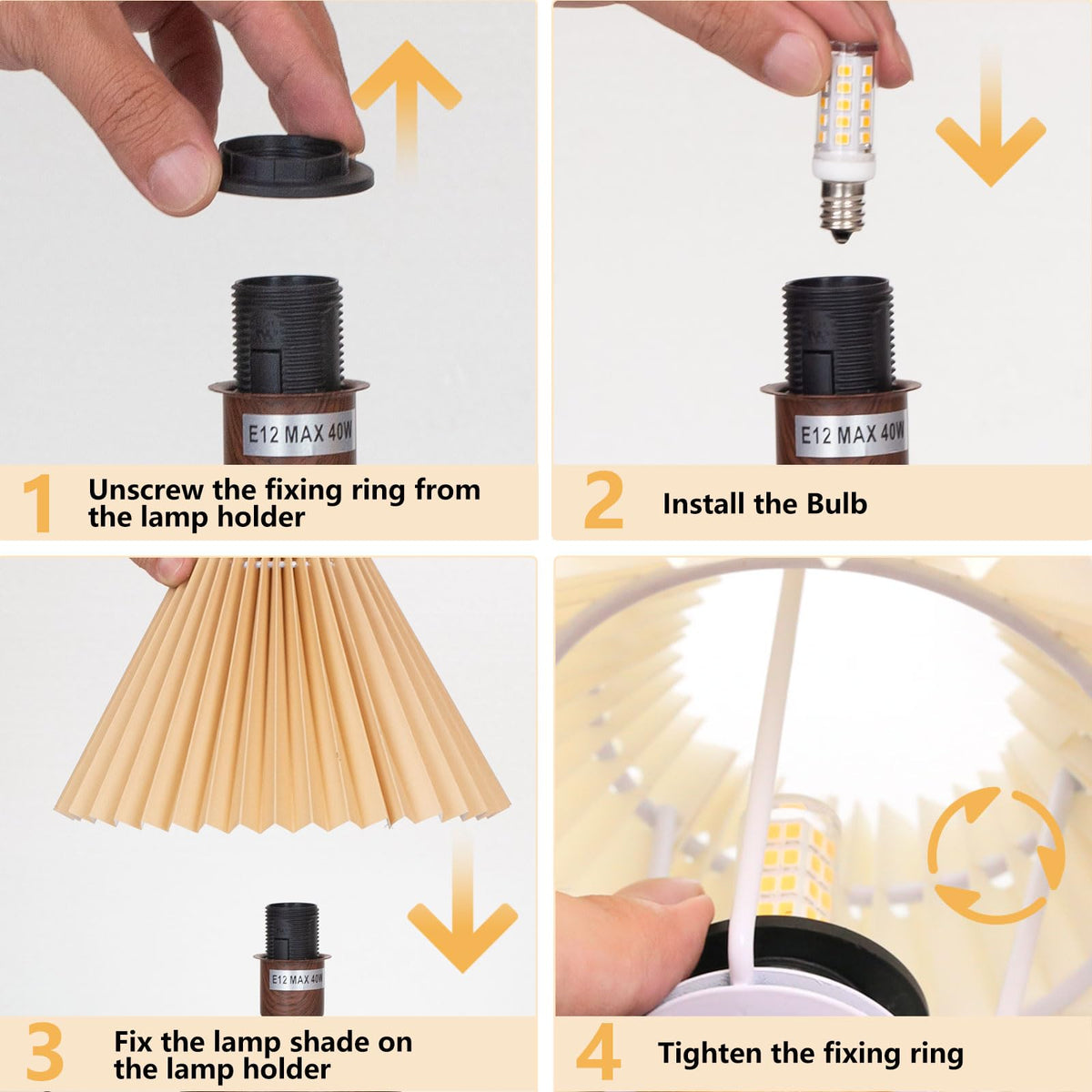 E12 MAX 40W

1 Unscrew the fixing ring from the lamp holder

E12 MAX 40W

2 Install the Bulb

E12 MAX 40W

3 Fix the lamp shade on the lamp holder

4 Tighten the fixing ring