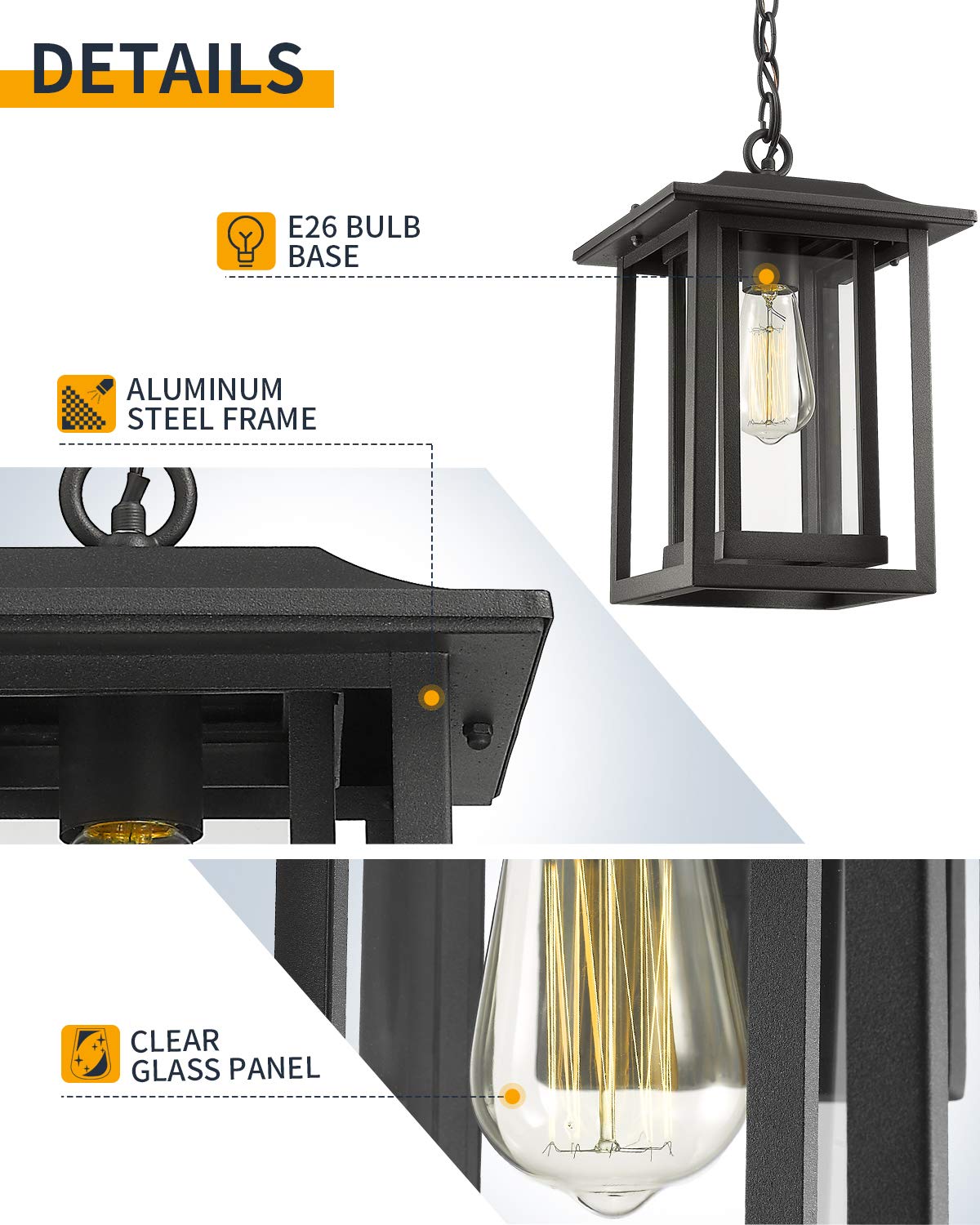 DETAILS

E26 BULB BASE

ALUMINUM STEEL FRAME

CLEAR GLASS PANEL