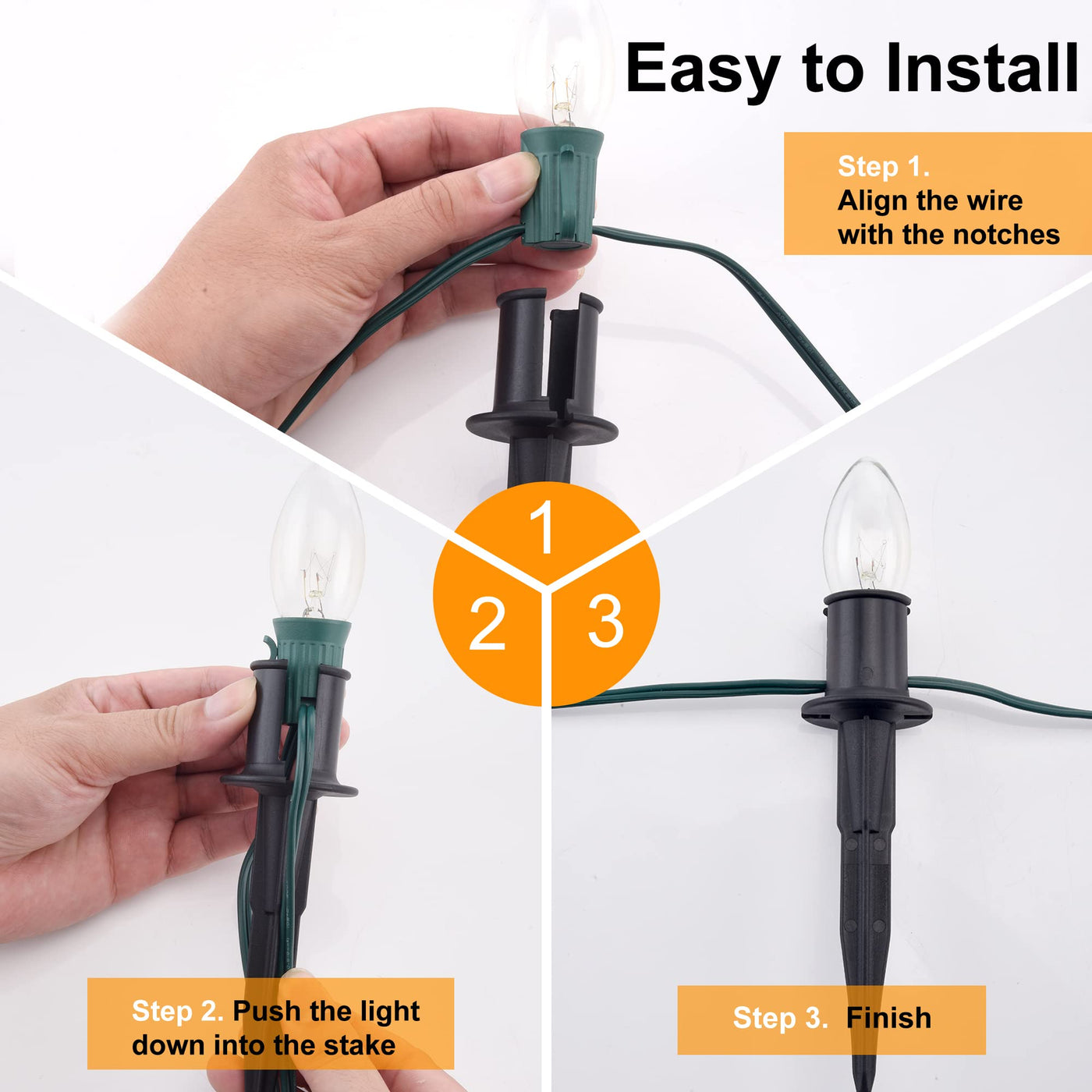 Easy to Install

Step 1.
Align the wire with the notches

1

2

3

Step 2. Push the light down into the stake

Step 3. Finish