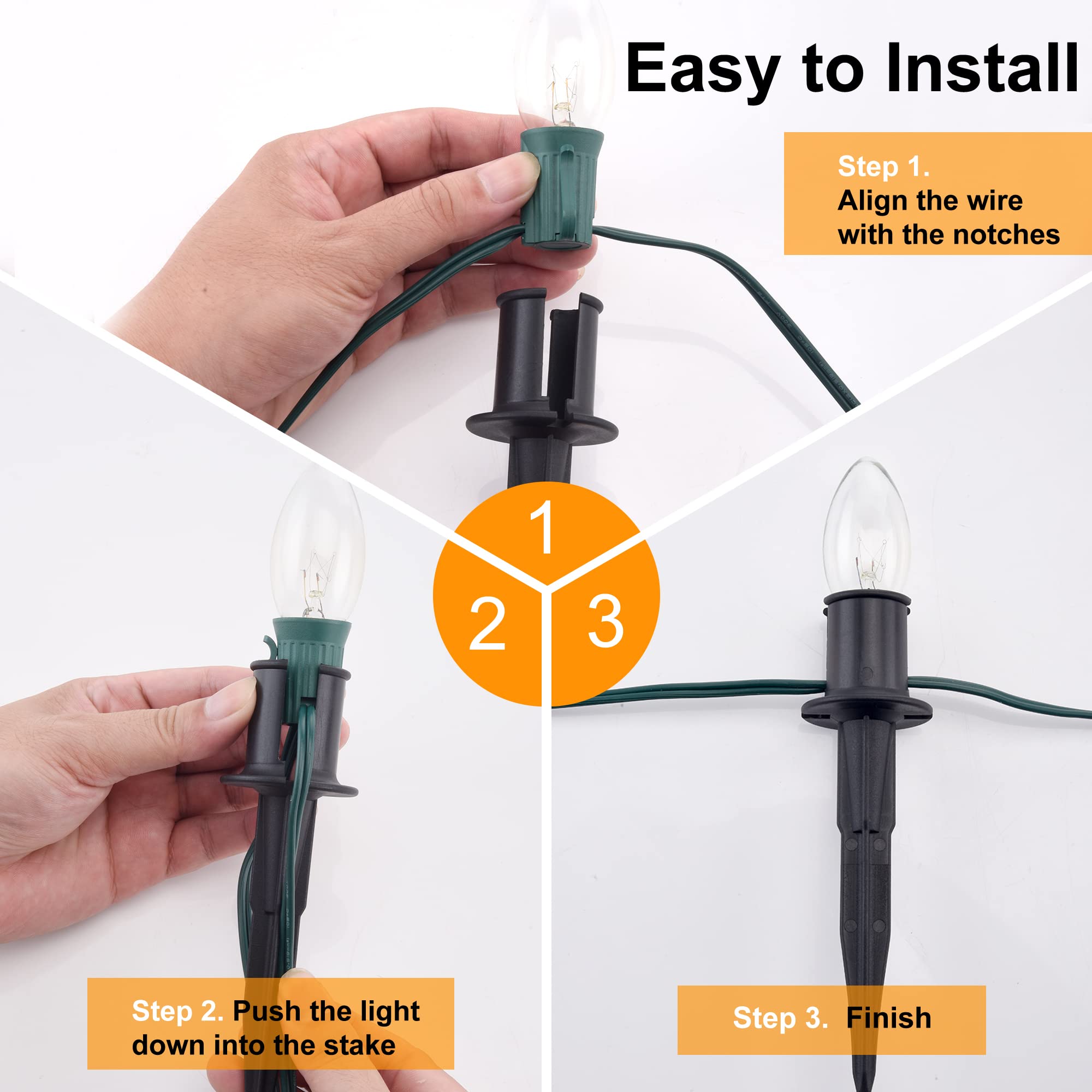 Easy to Install

Step 1.
Align the wire with the notches

1

2

3

Step 2. Push the light down into the stake

Step 3. Finish