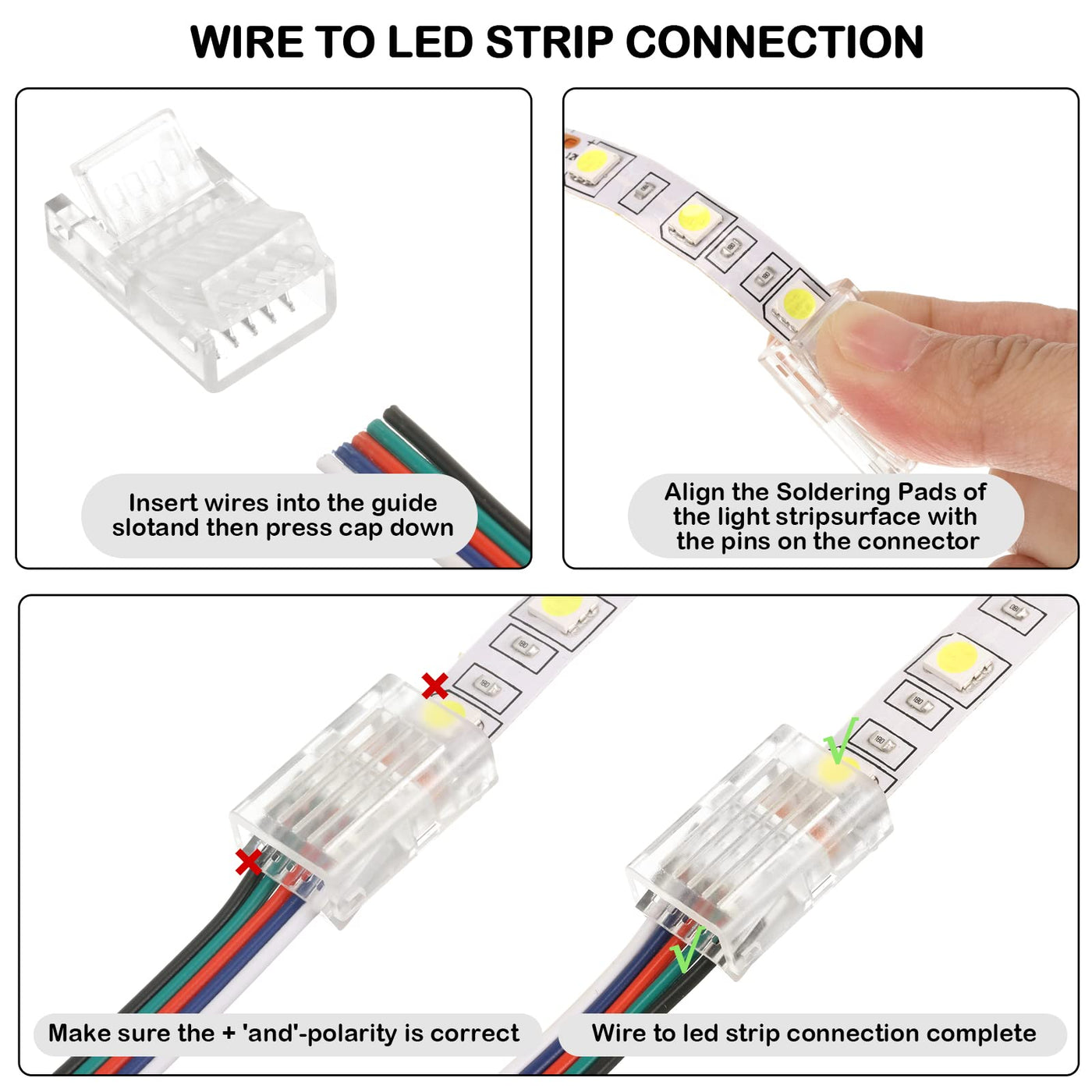 WIRE TO LED STRIP CONNECTION

Insert wires into the guide slotand then press cap down

Align the Soldering Pads of the light stripsurface with the pins on the connector

Make sure the + 'and'-polarity is correct

Wire to led strip connection complete