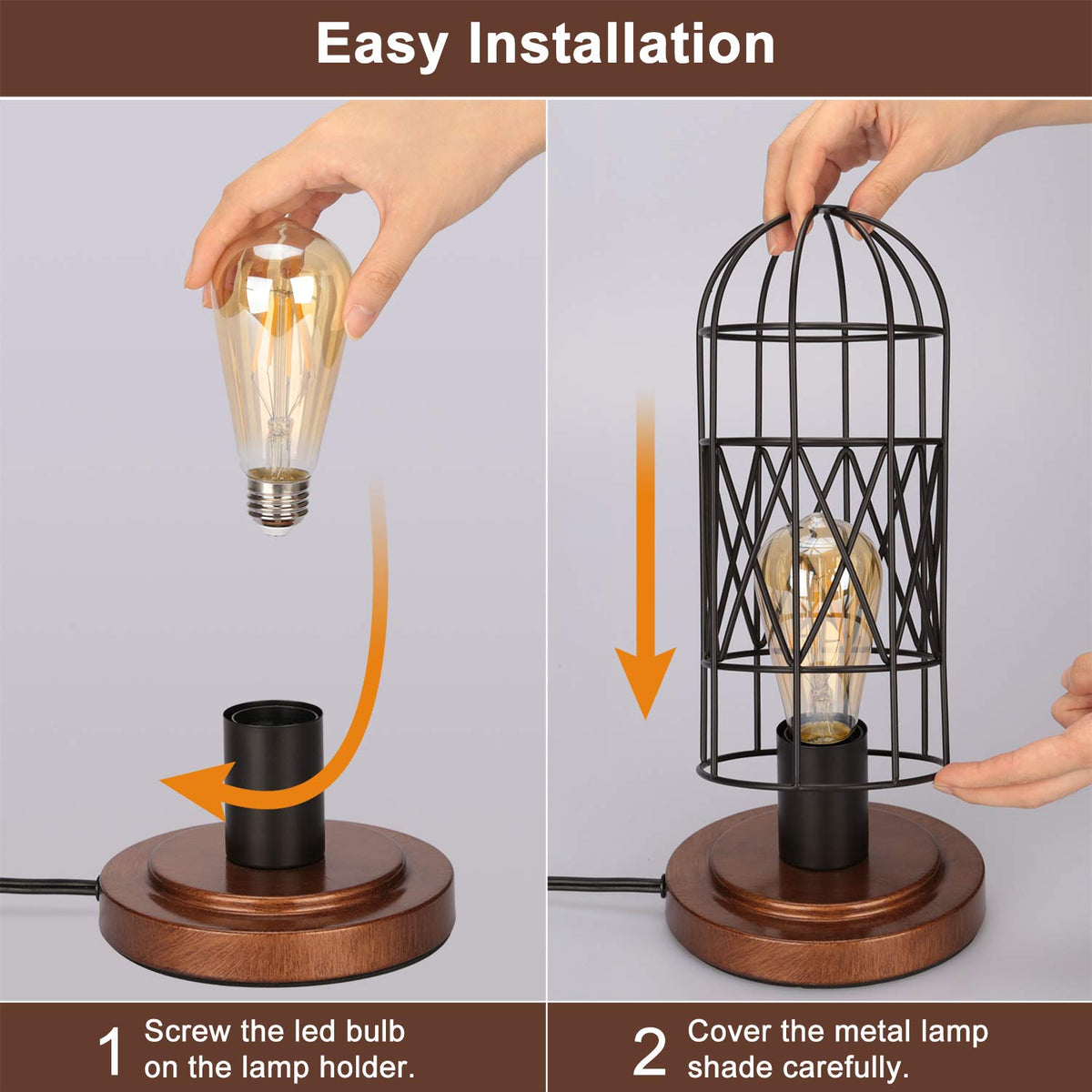 Easy Installation

1 Screw the led bulb on the lamp holder.

2 Cover the metal lamp shade carefully.