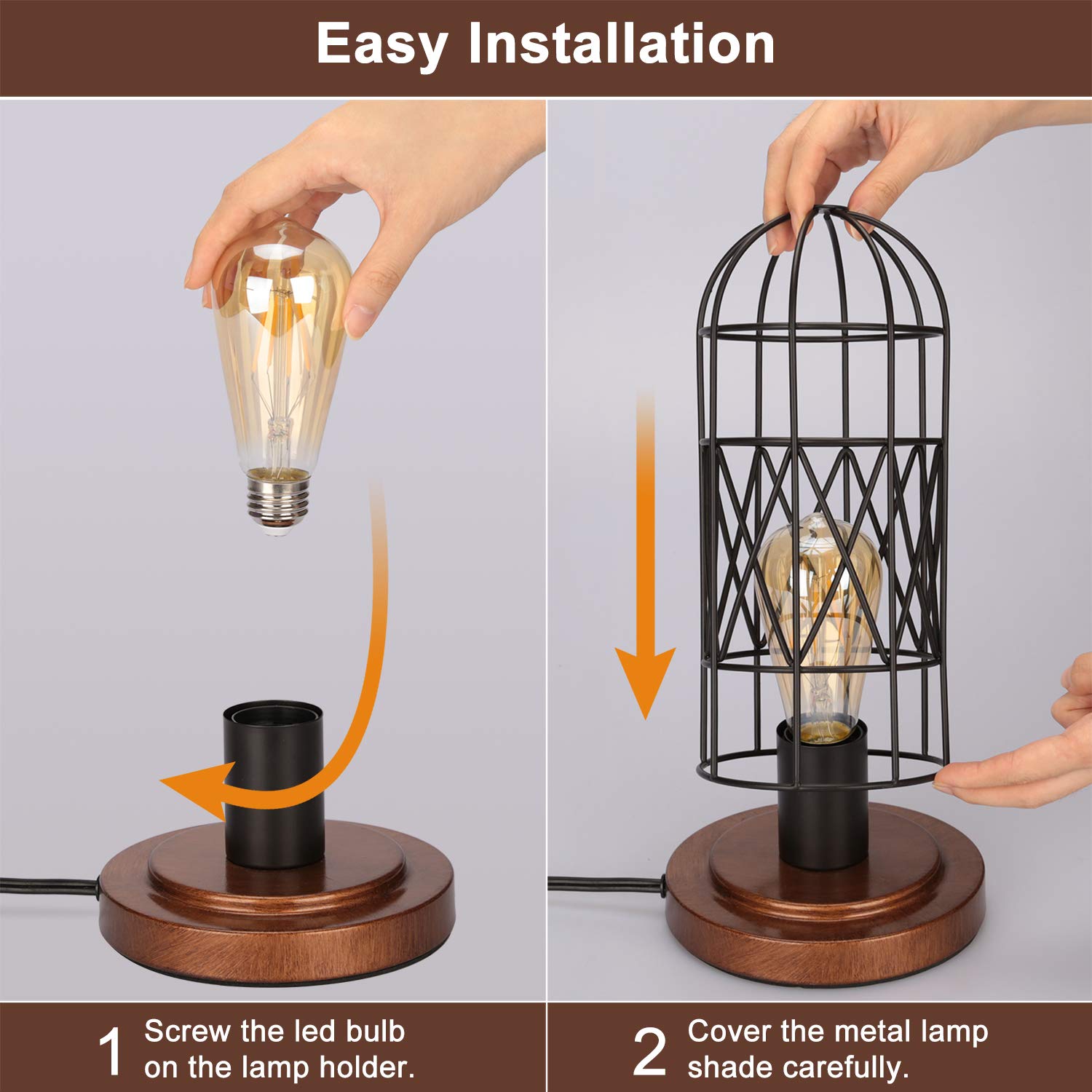 Easy Installation

1 Screw the led bulb on the lamp holder.

2 Cover the metal lamp shade carefully.