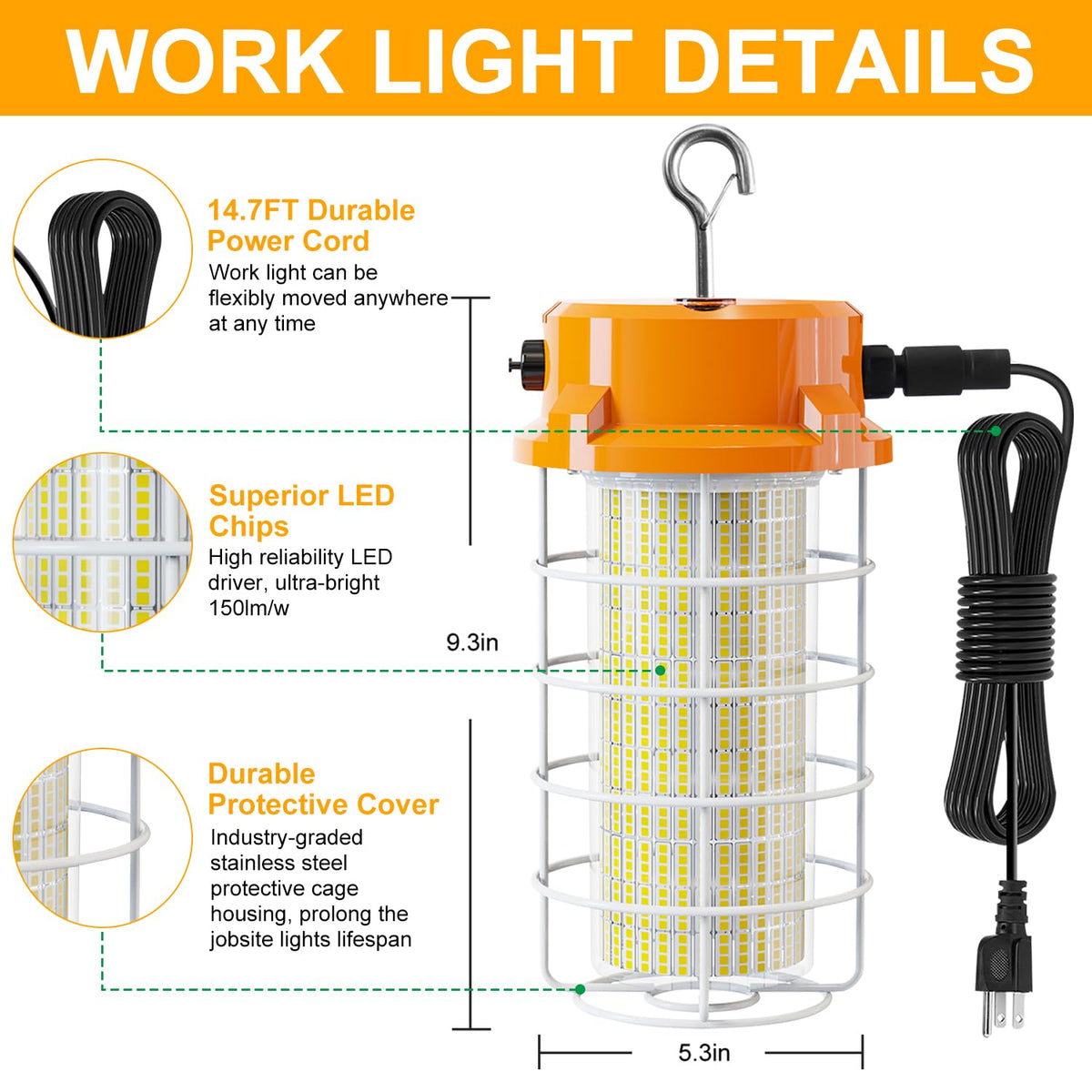 WORK LIGHT DETAILS

14.7FT Durable Power Cord
Work light can be flexibly moved anywhere at any time

Superior LED Chips
High reliability LED driver, ultra-bright 150lm/w

9.3in

Durable Protective Cover
Industry-graded stainless steel protective cage housing, prolong the jobsite lights lifespan

5.3in