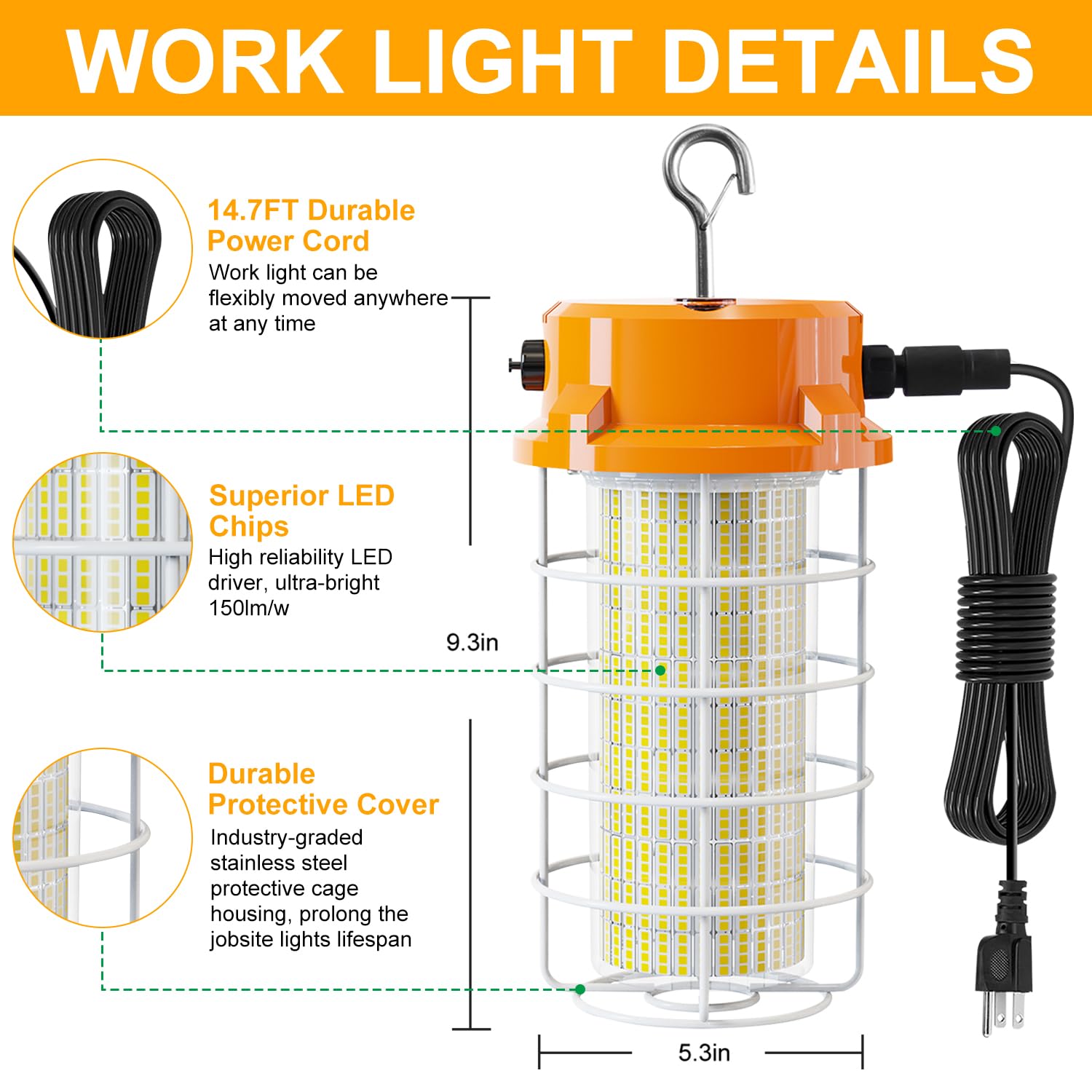 WORK LIGHT DETAILS

14.7FT Durable Power Cord
Work light can be flexibly moved anywhere at any time

Superior LED Chips
High reliability LED driver, ultra-bright 150lm/w

9.3in

Durable Protective Cover
Industry-graded stainless steel protective cage housing, prolong the jobsite lights lifespan

5.3in