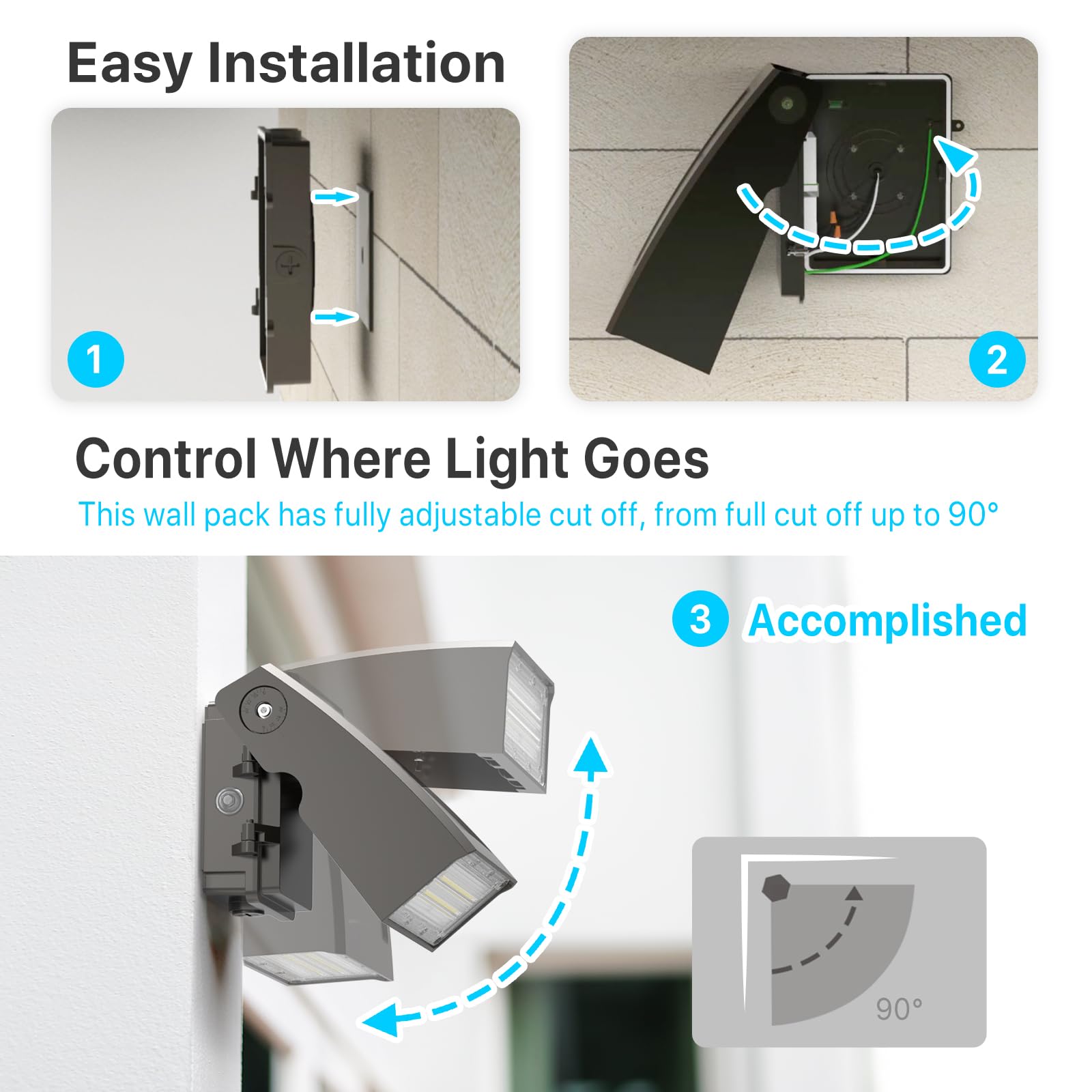 Easy Installation

1

2

Control Where Light Goes

This wall pack has fully adjustable cut off, from full cut off up to 90°

3 Accomplished

90°