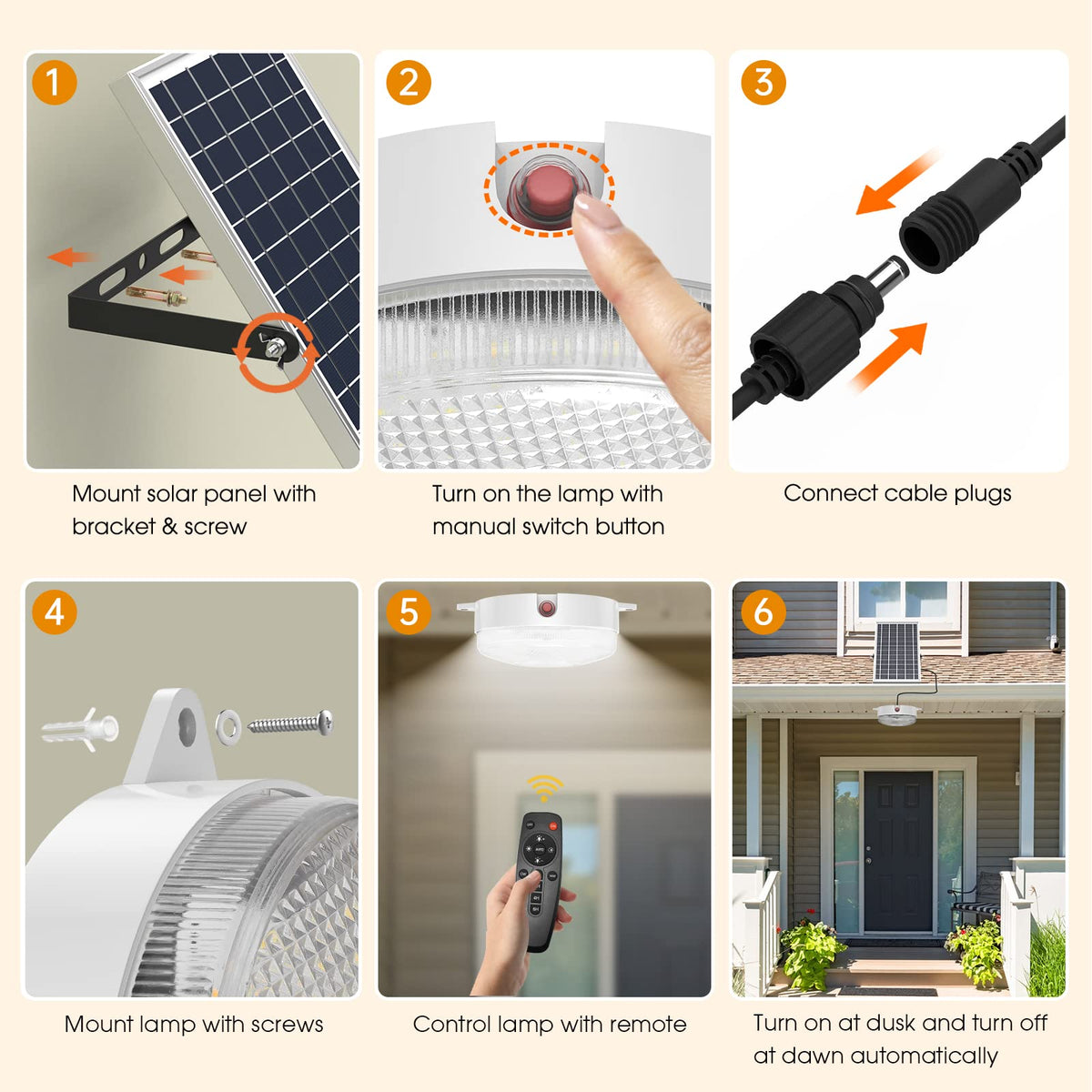 1

Mount solar panel with bracket & screw

2

Turn on the lamp with manual switch button

3

Connect cable plugs

4

Mount lamp with screws

5

Control lamp with remote

6

Turn on at dusk and turn off at dawn automatically