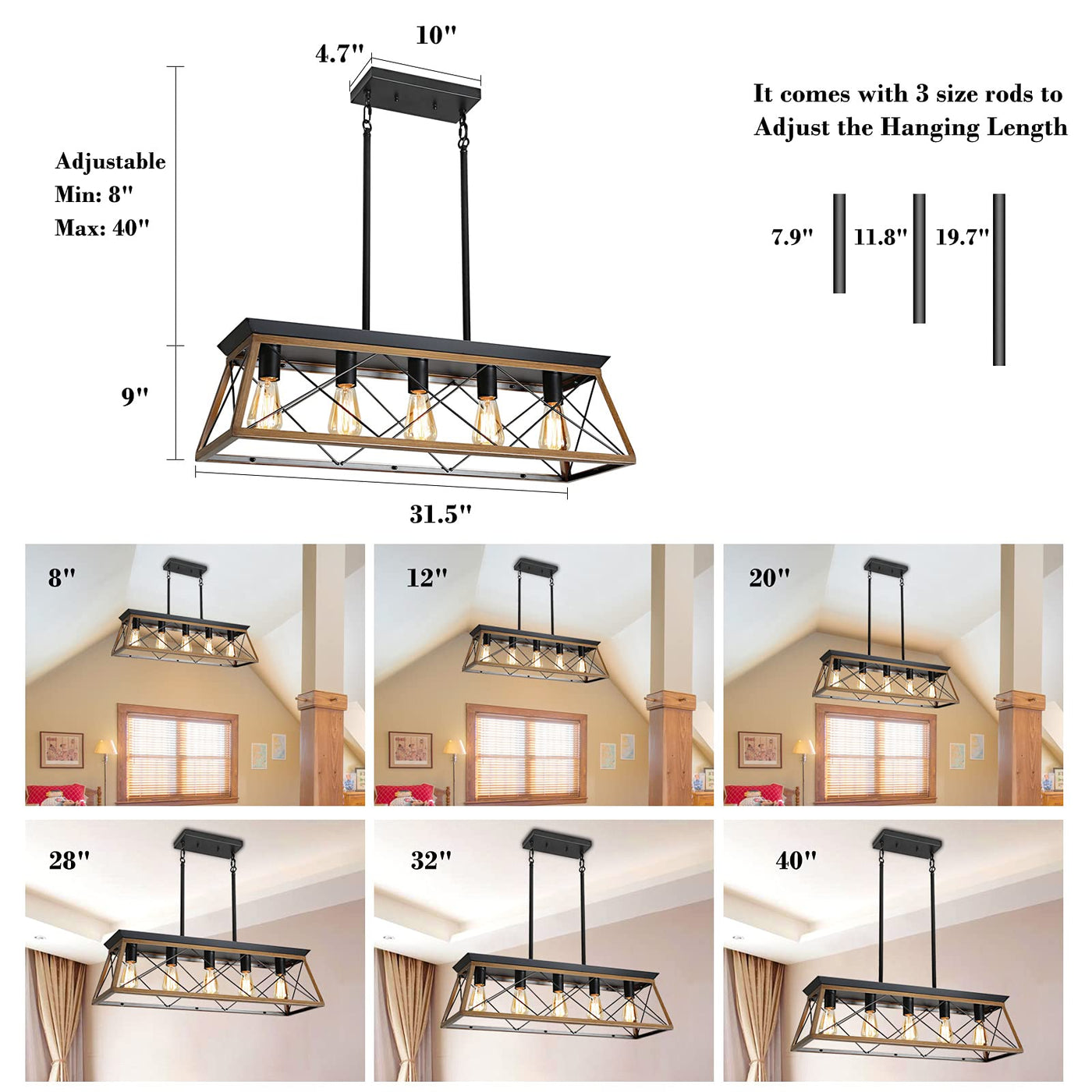 4.7"
10"

Adjustable
Min: 8"
Max: 40"

9"

31.5"

It comes with 3 size rods to Adjust the Hanging Length

7.9"
11.8"
19.7"

8"
12"
20"
28"
32"
40"