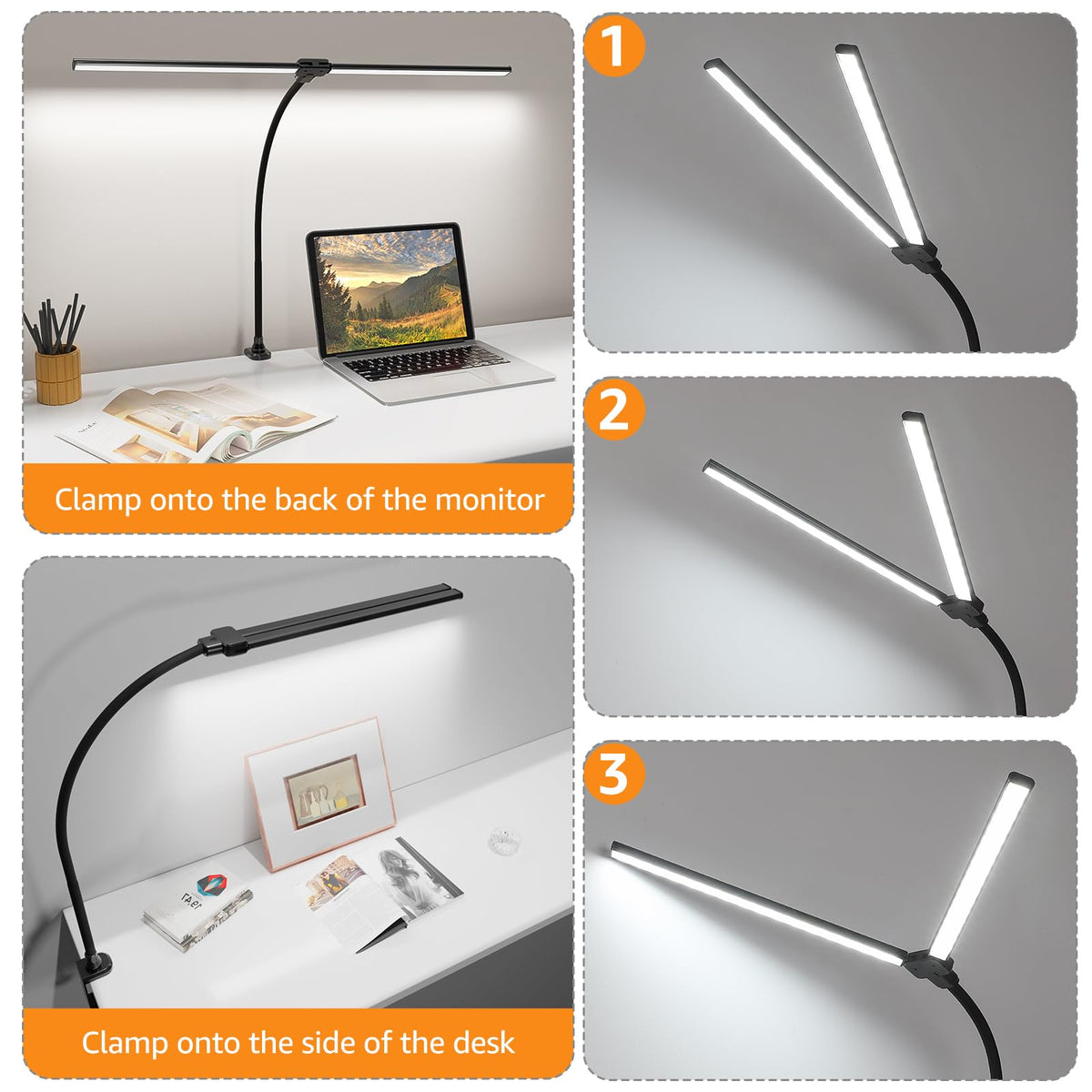 Clamp onto the back of the monitor

Clamp onto the side of the desk

1

2

3